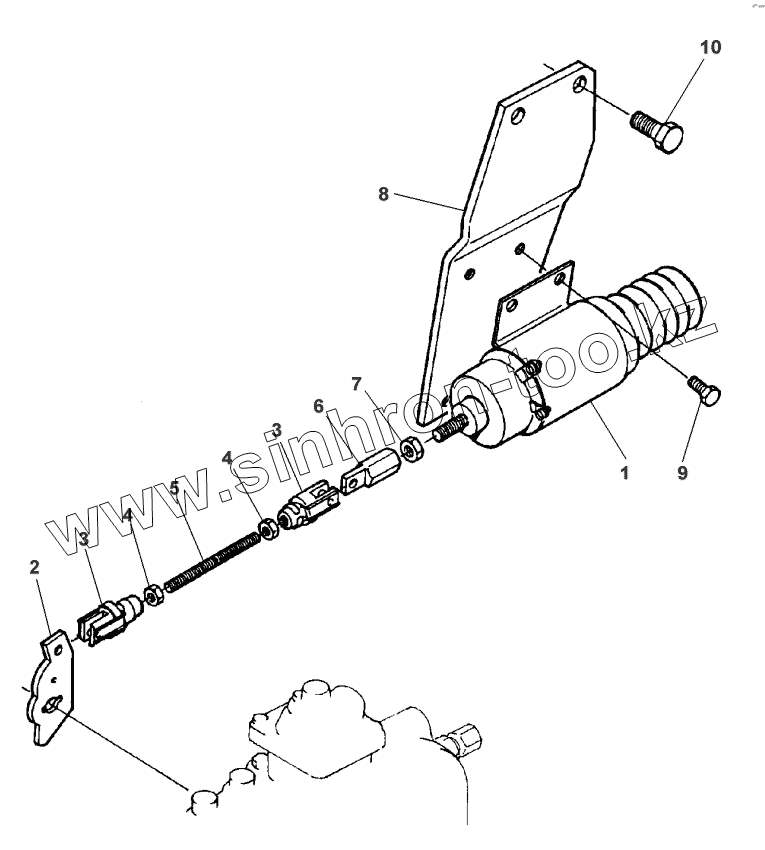 10
8
7
6
3
4
5
4
3
2
1
9
www.sinhron-too.kz