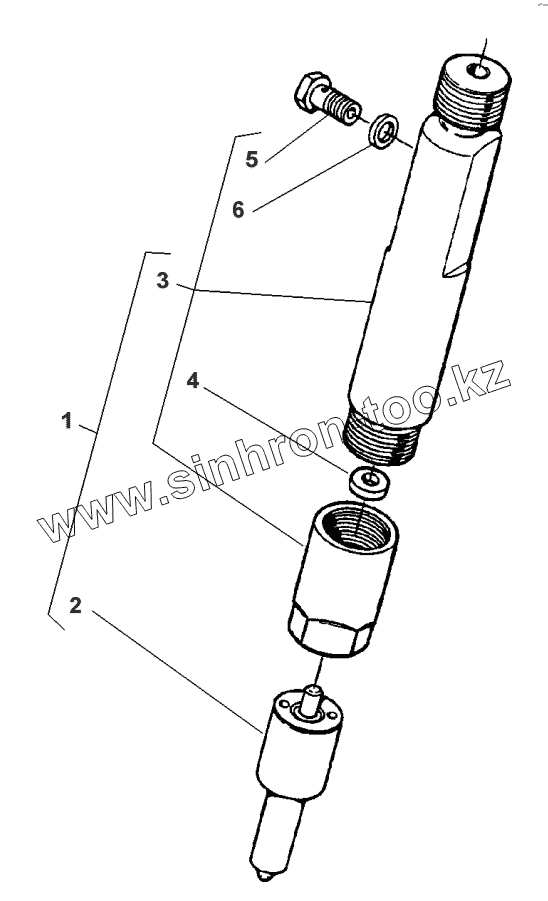 5
6
3
4
1
2
www.sinhron-too.kz