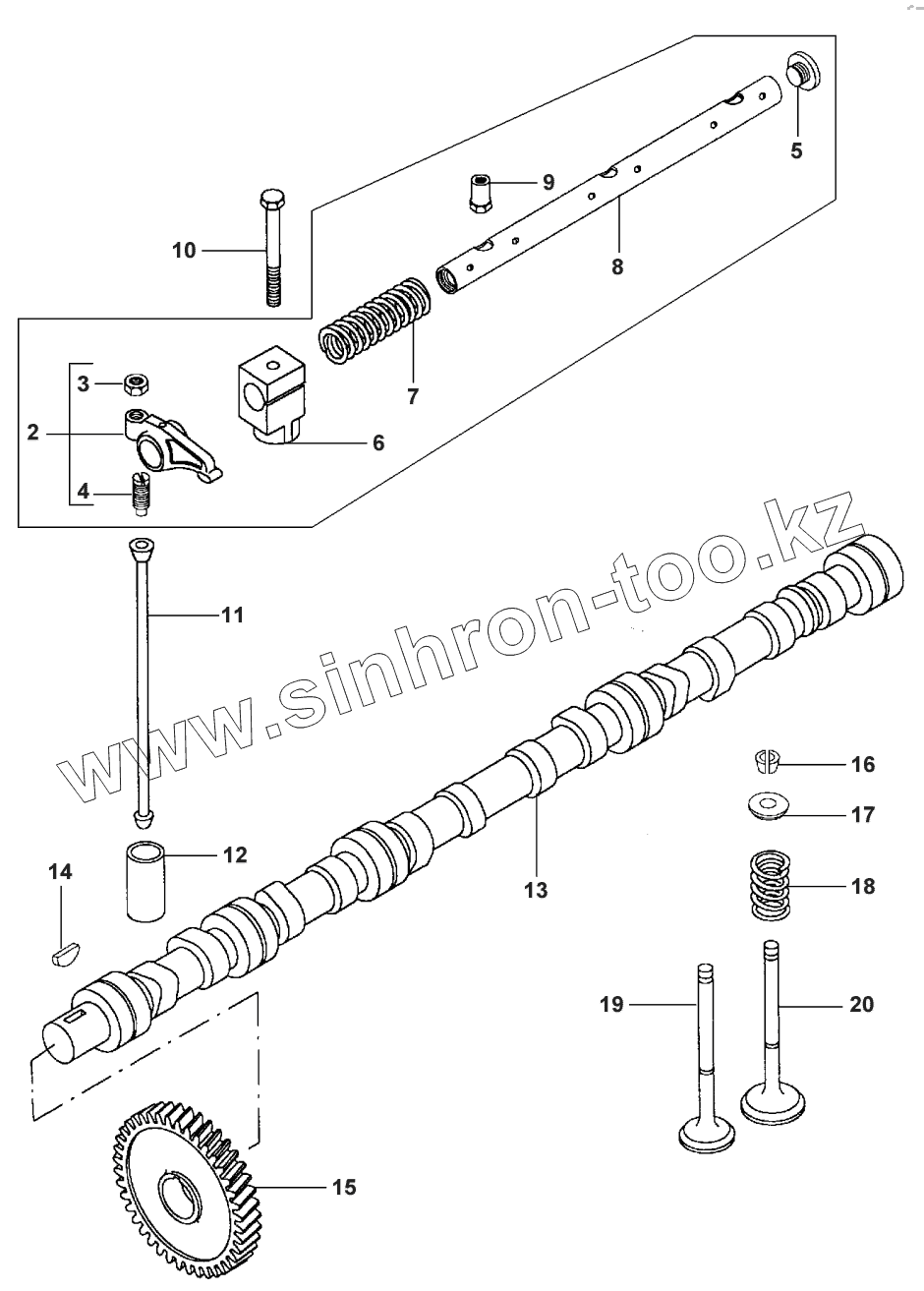 5
9
8
10
7
3
2
6
4
www.sinhron-too.kz
11
16
17
12
14
13
18
19
20
15