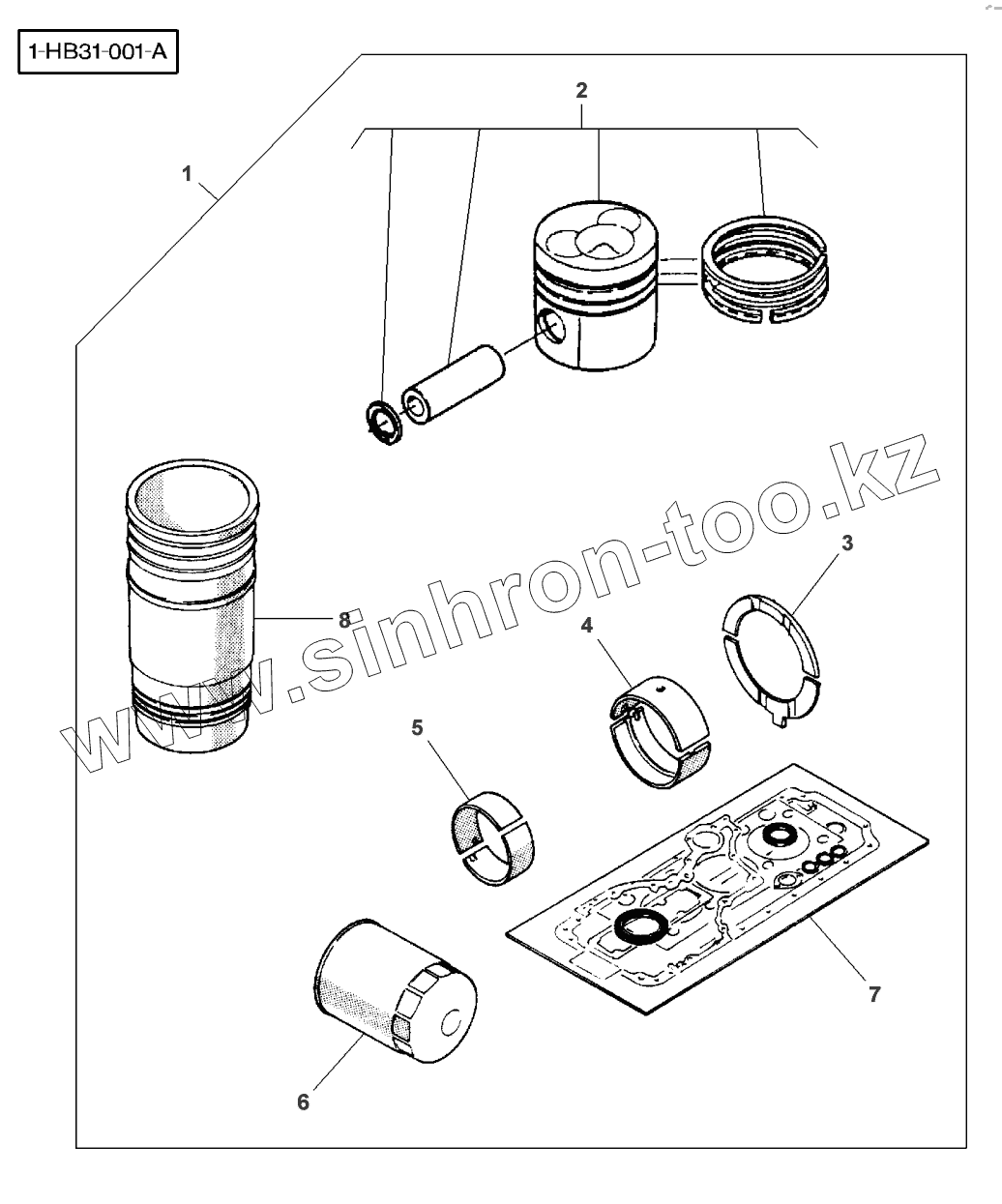 1-HB31-001-A

2

1

www.sinhron-too.kz

3

8

4

5

7

6