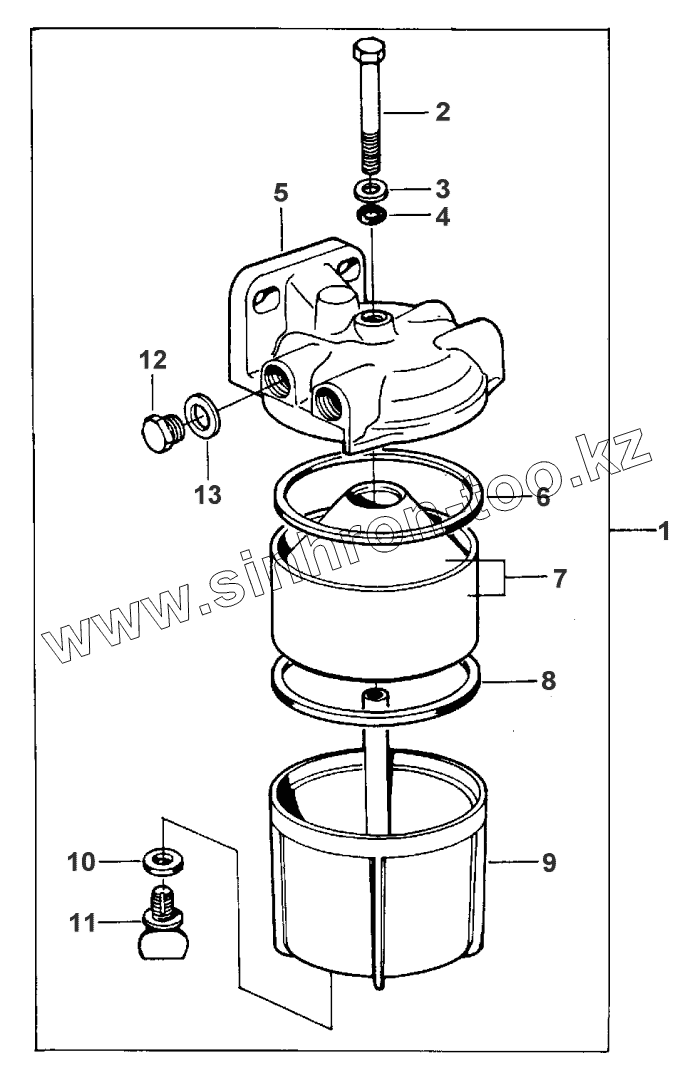 2
3
4
5
12
13
6
1
7
8
9
10
11
www.sinhron-too.kz