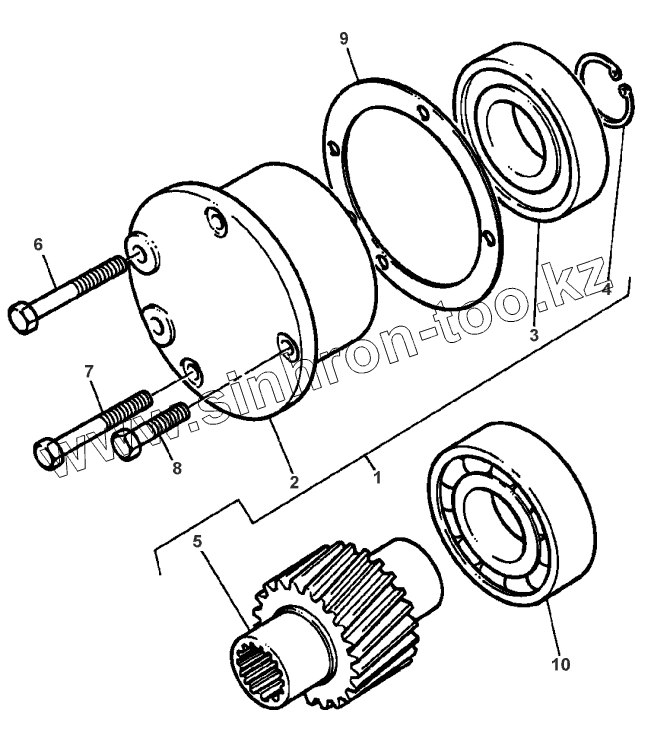 9
6
4
3
7
8
2
1
5
10
www.sinhron-too.kz