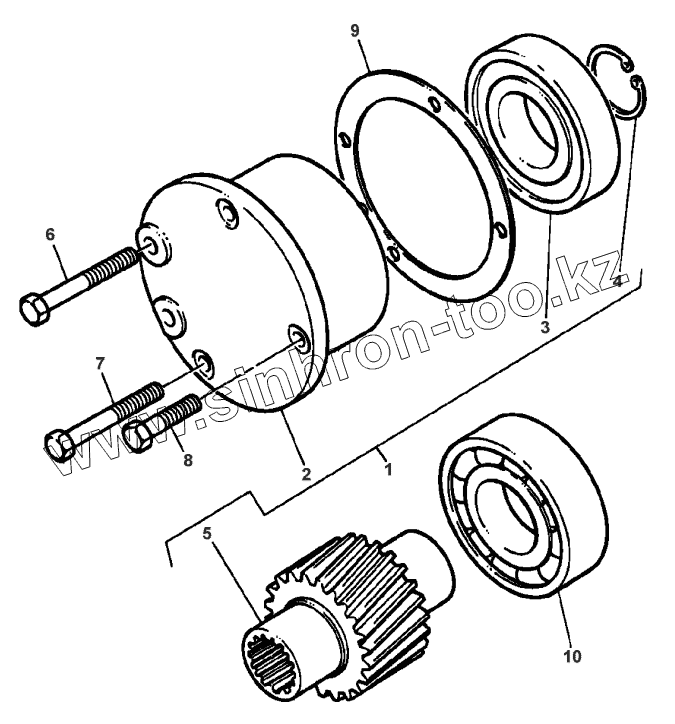 9
6
4
3
7
8
2
1
5
10
www.sinhron-too.kz