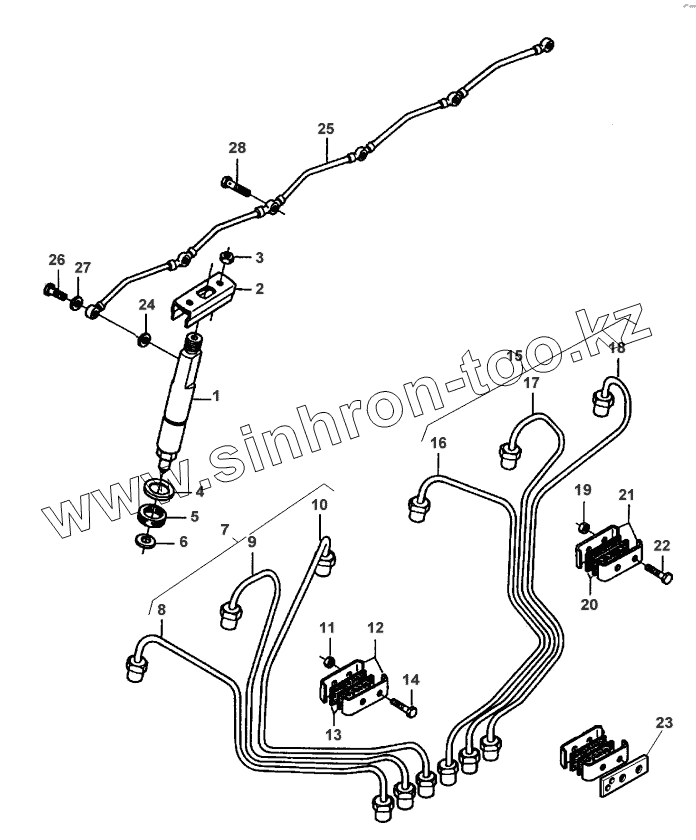 25
28
26
27
3
2
24
1
4
5
6
www.sinhron-too.kz
15
18
17
16
19
21
22
20
7
10
9
8
11
12
14
13
23