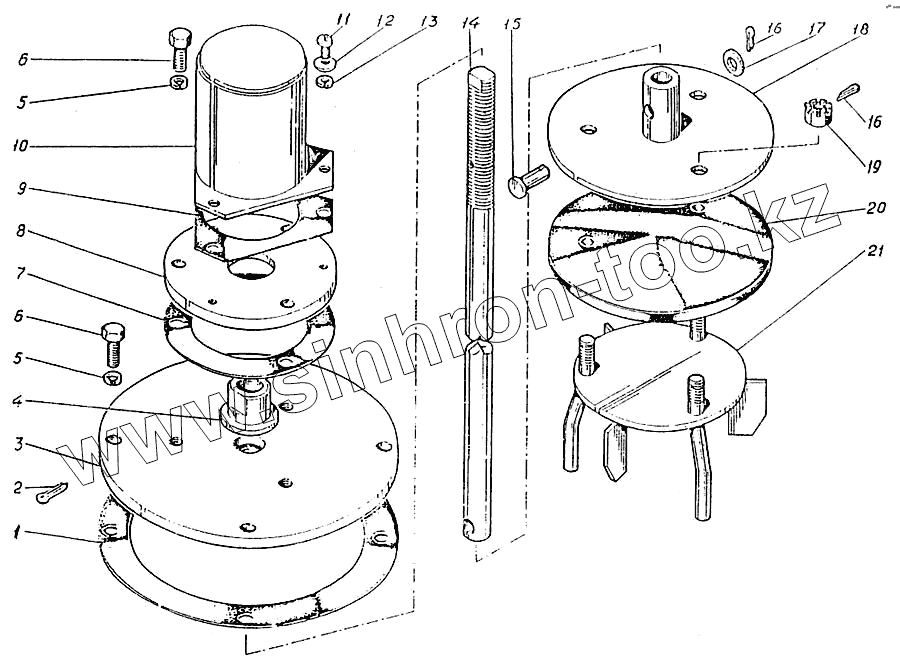 6
5
10
9
8
7
6
5
4
3
2
1
11
12
13
14
15
16
17
18
16
19
20
21
www.sinhron-too.kz