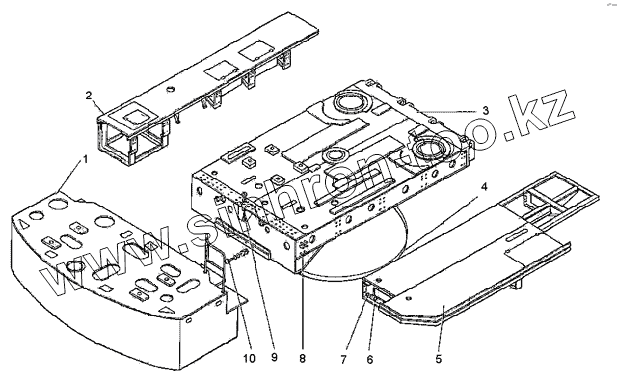 2
3
1
4
www.sinhron.co.kz
10
9
8
7
6
5