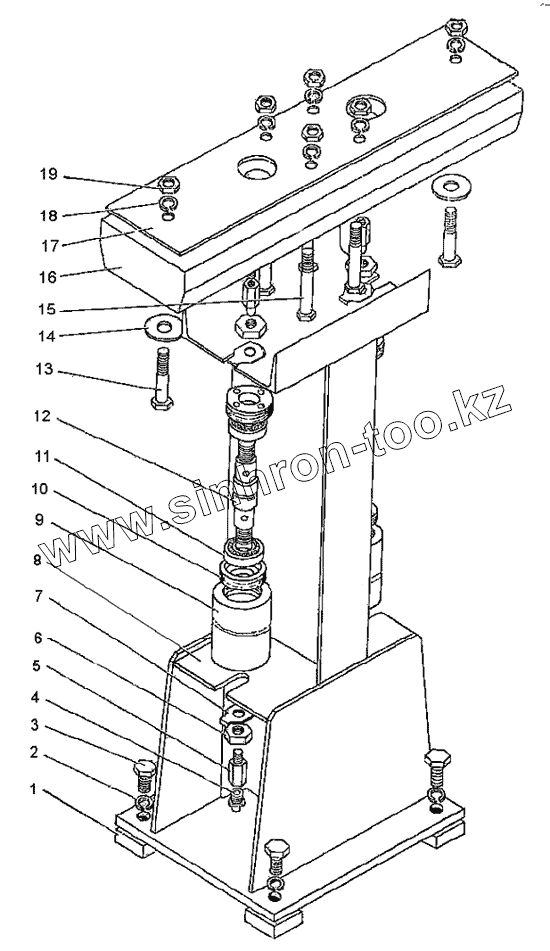 19
18
17
16
15
14
13
12
11
10
9
8
7
6
5
4
3
2
1
www.sinhron-too.kz