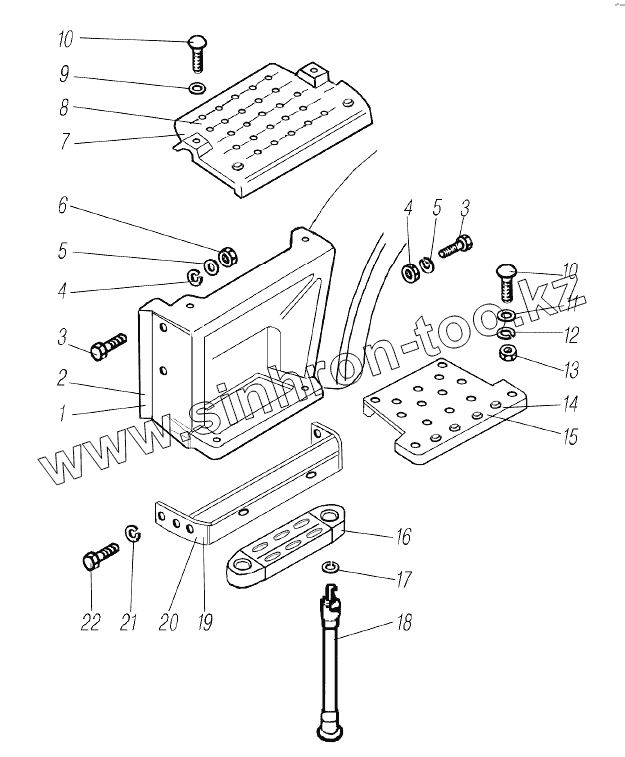 10
9
8
7
6
5
4
3
2
1
4
5
3
10
11
12
13
14
15
16
17
18
22
21
20
19
www.sinhron-too.kz