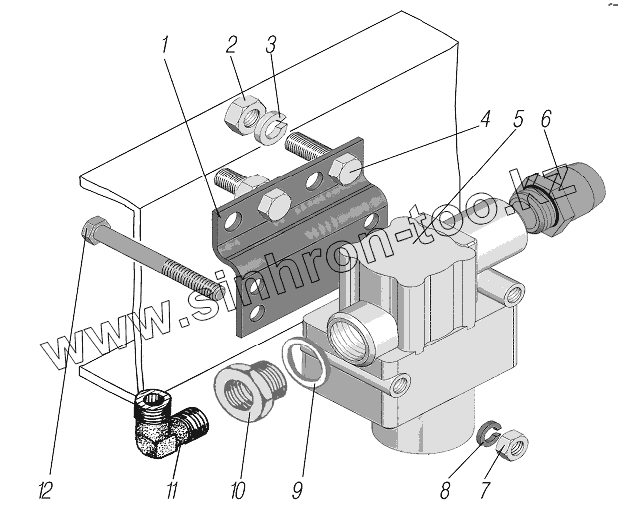 1
2
3
4
5
6
www.sinhron-too.kz
12
11
10
9
8
7