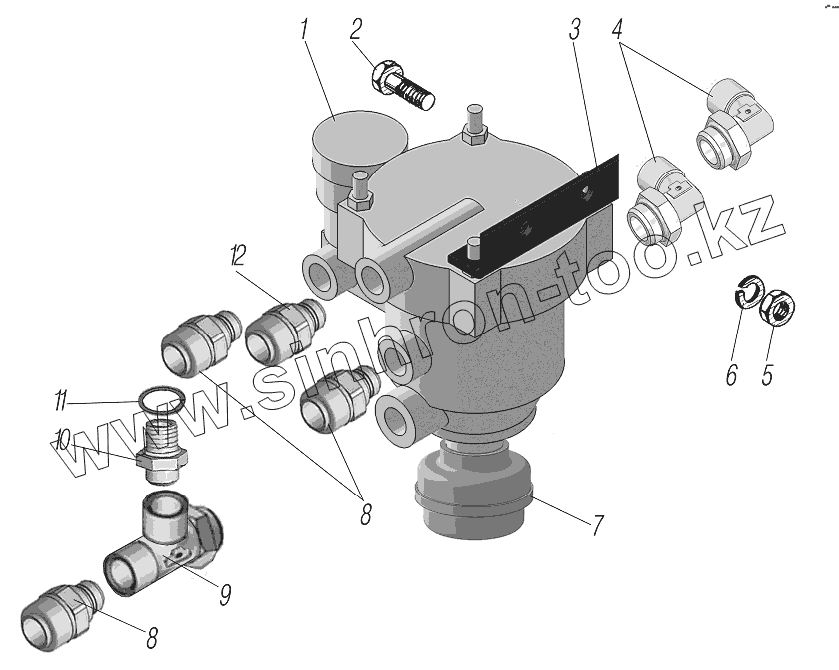 1
2
3
4
12
6
5
11
10
8
7
9
8
www.sinbron-too.kz