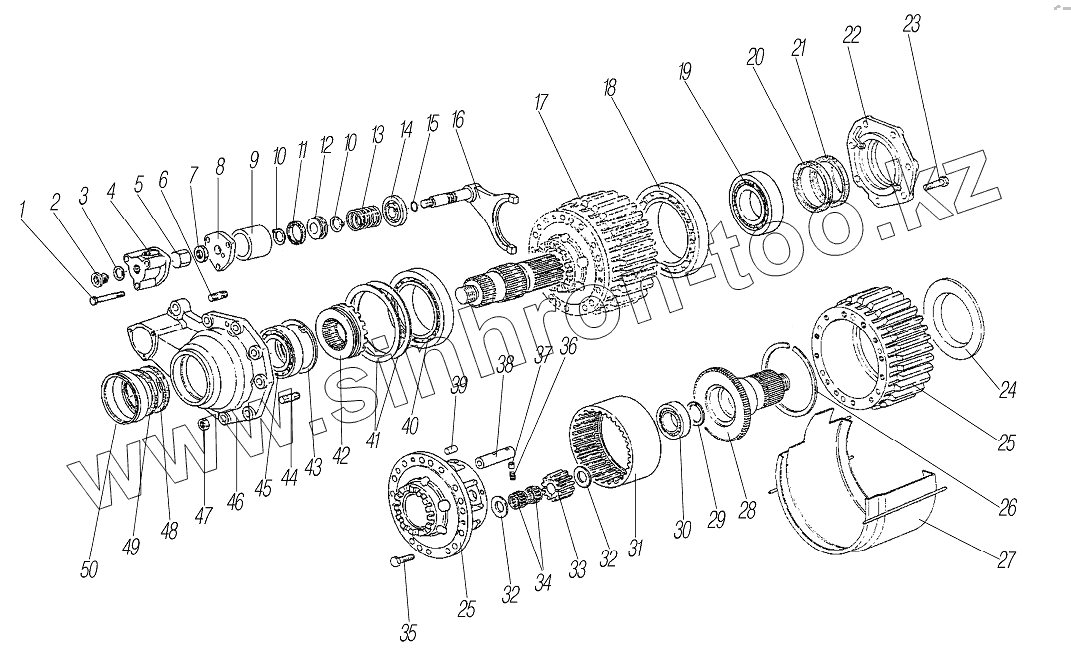 1
2
3
4
5
6
7
8
9
10
11
12
10
13
14
15
16
17
18
19
20
21
22
23
24
25
26
27
28
29
30
31
32
33
34
32
25
35
36
37
38
39
40
41
42
43
44
45
46
47
48
49
50
www.sinhron-too.kz