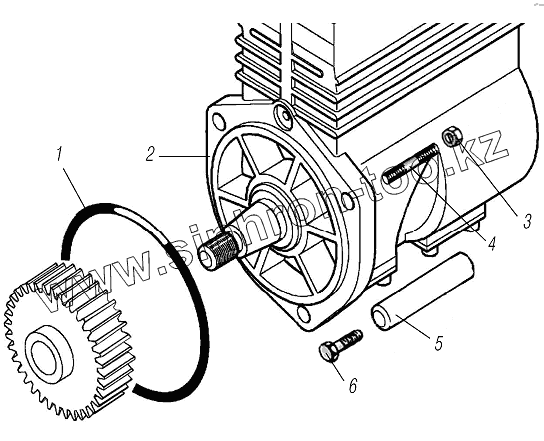 1
2
3
4
5
6
www.sinhron-too.kz