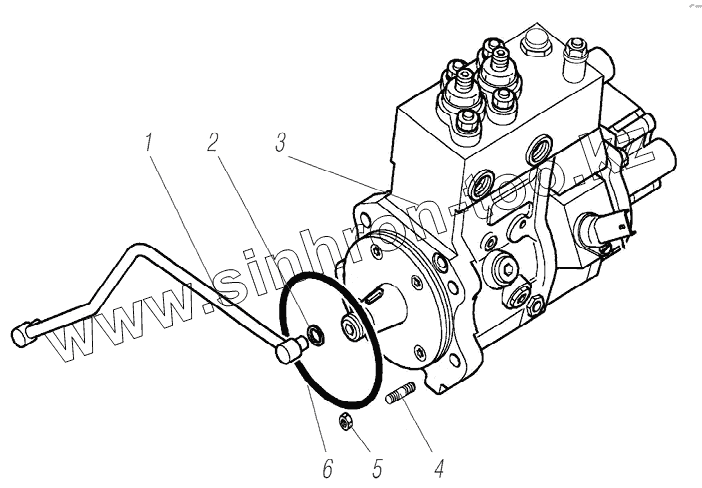 1
2
3
www.sinhron-too.kz
6
5
4