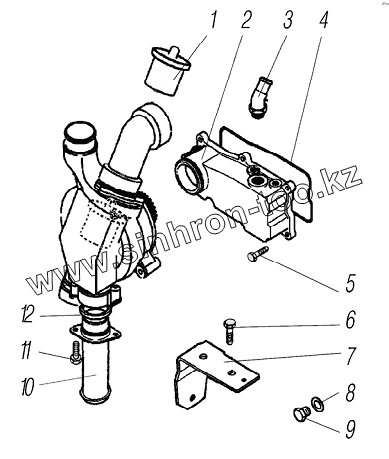 1
2
3
4
www.sinhron-too.kz
5
12
6
11
7
10
8
9