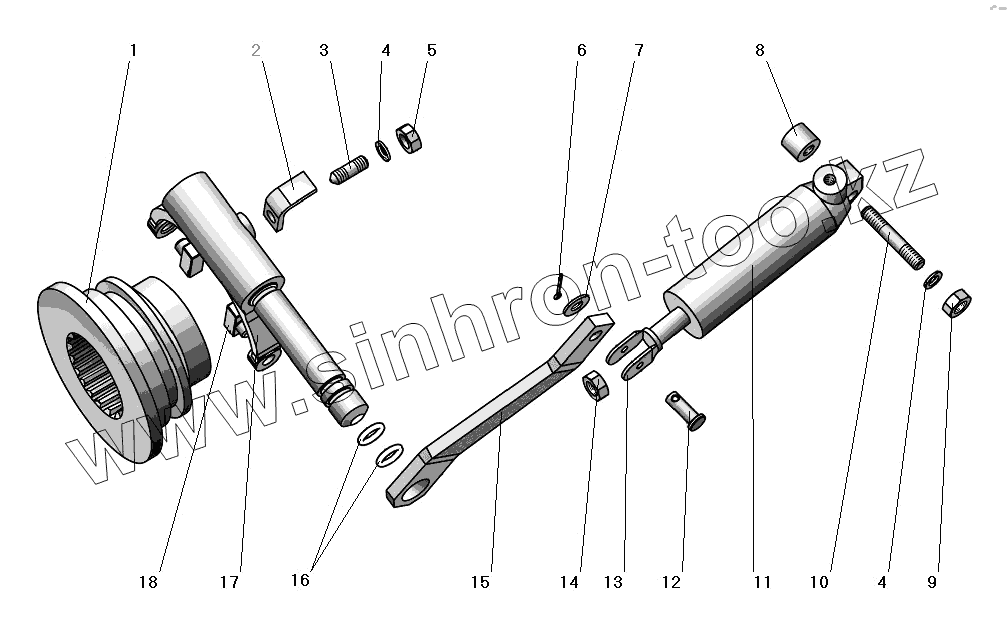 1 2 3 4 5 6 7 8

www.sinhron-too.kz

18 17 16 15 14 13 12 11 10 4 9