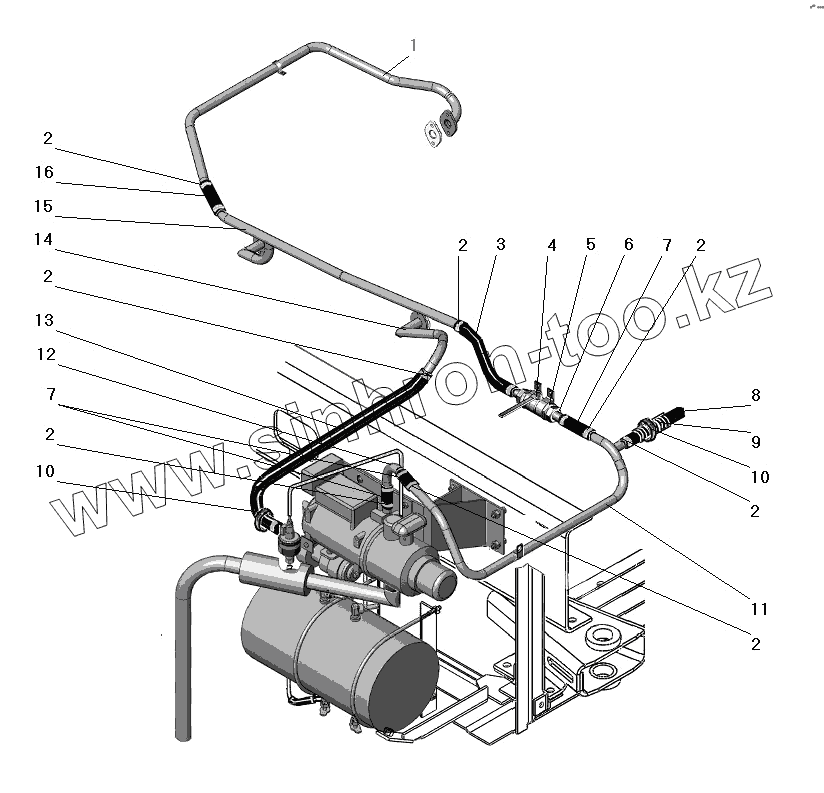 1
2
16
15
14
2
13
12
7
2
10
2 3 4 5 6 7 2
8
9
10
2
11
2
www.sinhron-too.kz