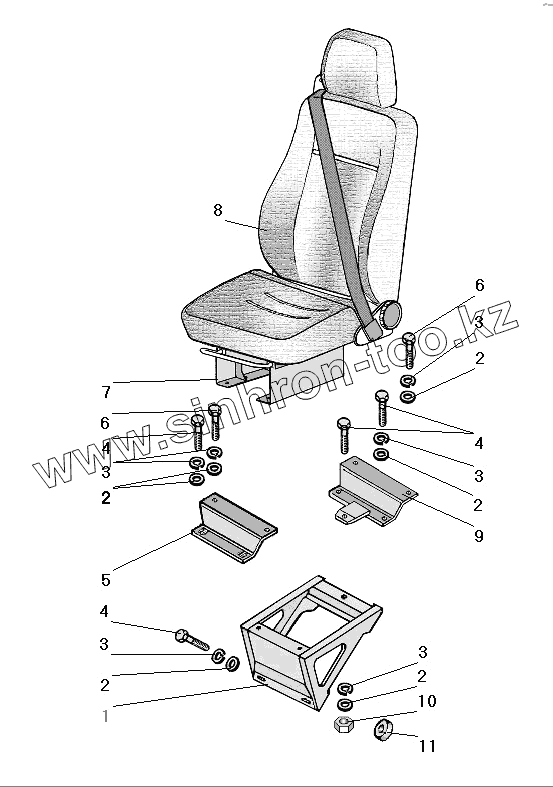 8
6
3
2
7
6
4
3
2
4
3
2
9
5
4
3
2
1
3
2
10
11
www.sinhron-too.kz