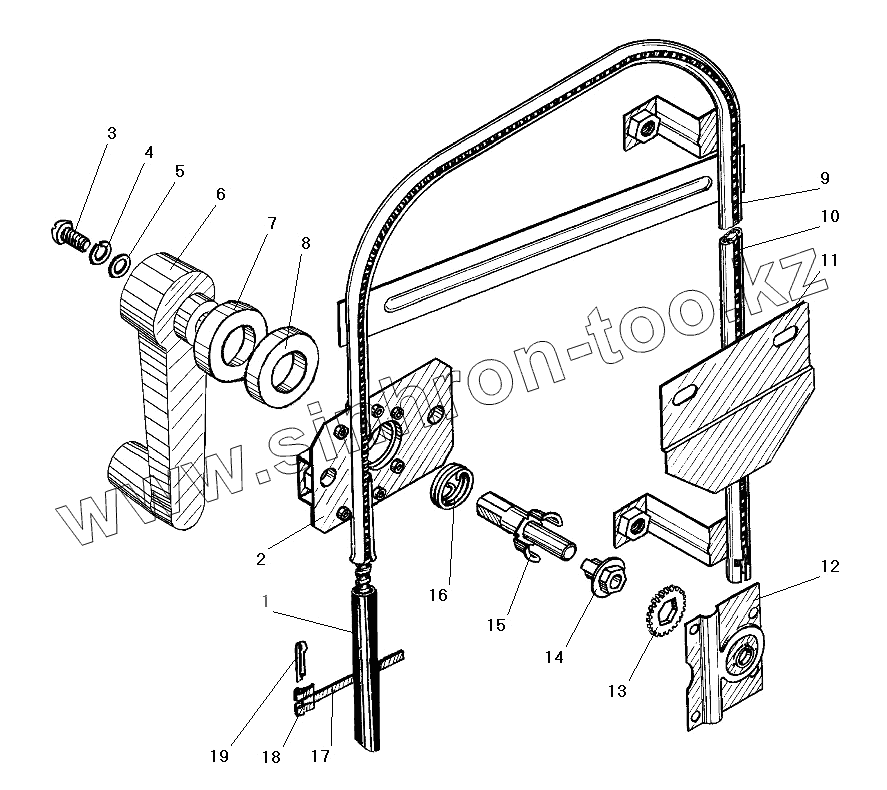 3
4
5
6
7
8
9
10
11
www.sinhron-too.kz
2
16
15
14
13
12
1
19
18
17