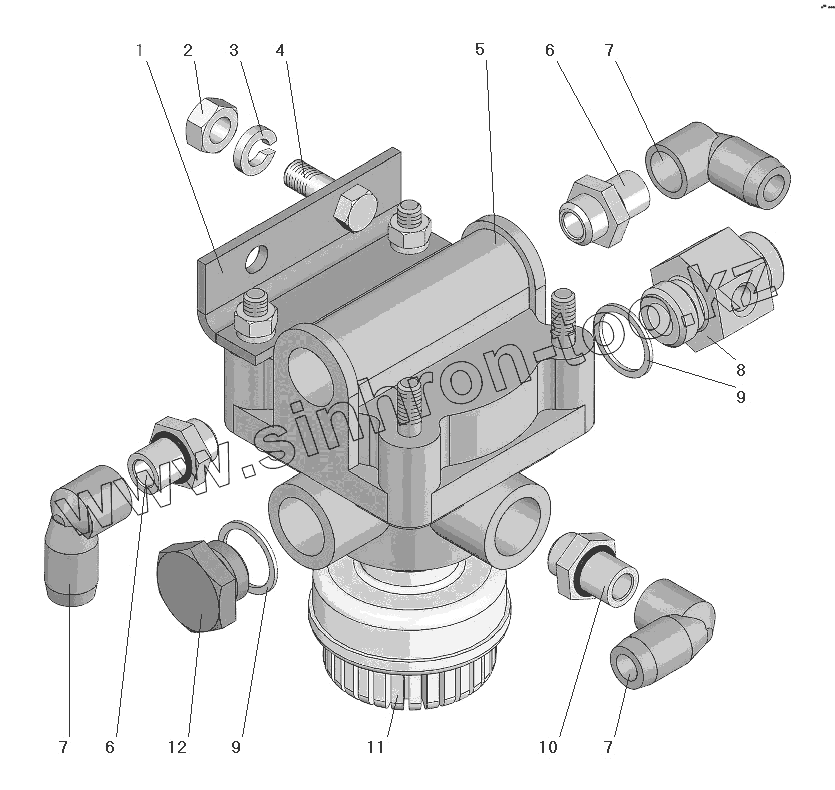 1 2 3 4 5 6 7

8

9

www.sinhron-too.kz

7 6 12 9 11 10 7