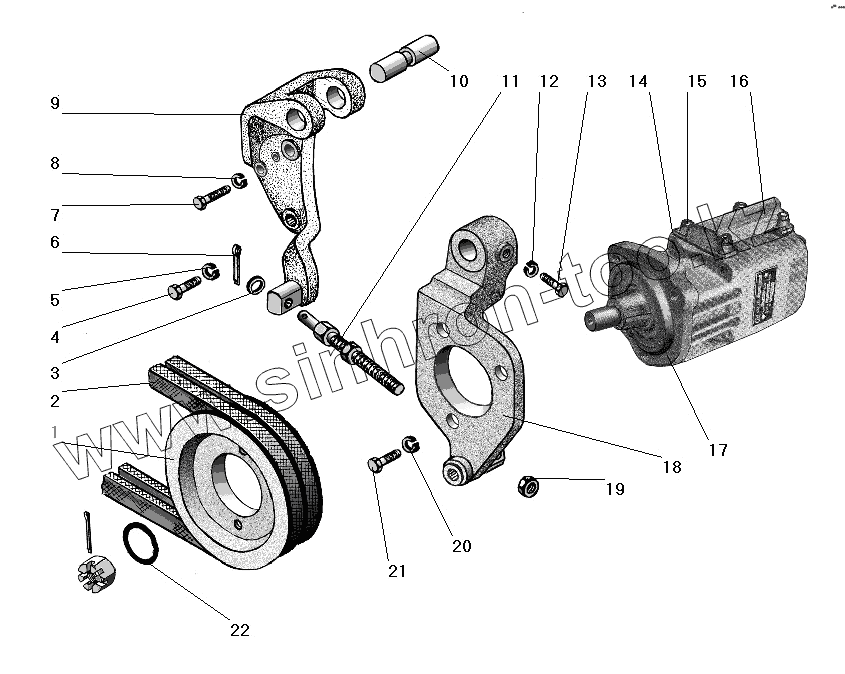 10
11
12
13
14
15
16
9
8
7
6
5
4
3
2
1
17
18
19
20
21
22
www.sinhron-tool.kz