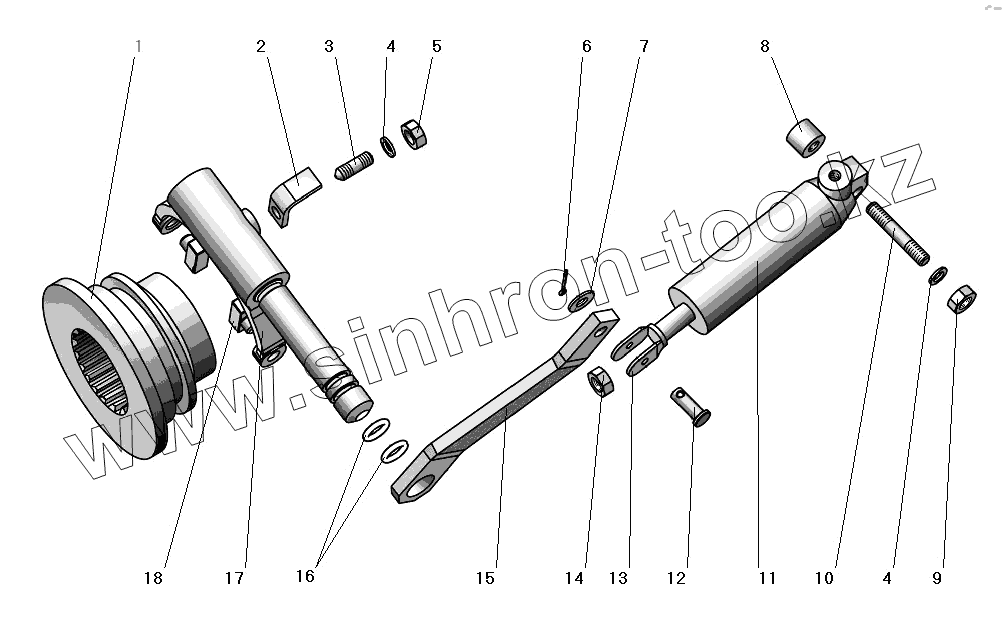 1
2
3
4
5
6
7
8
www.sinhron-too.kz
18
17
16
15
14
13
12
11
10
4
9