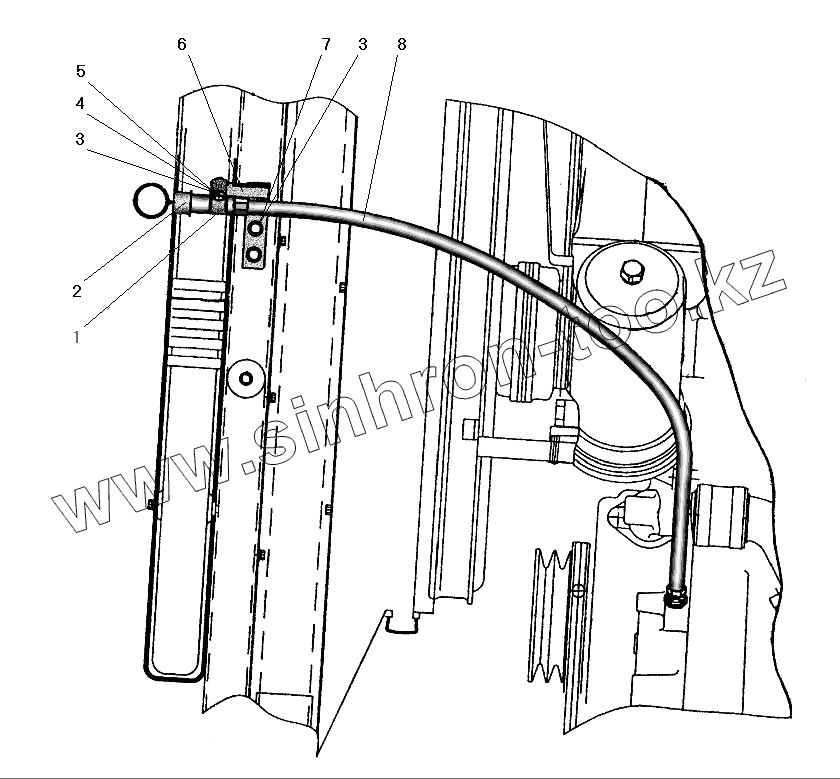 6
7
3
8
5
4
3
2
1
www.sinhron-too.kz