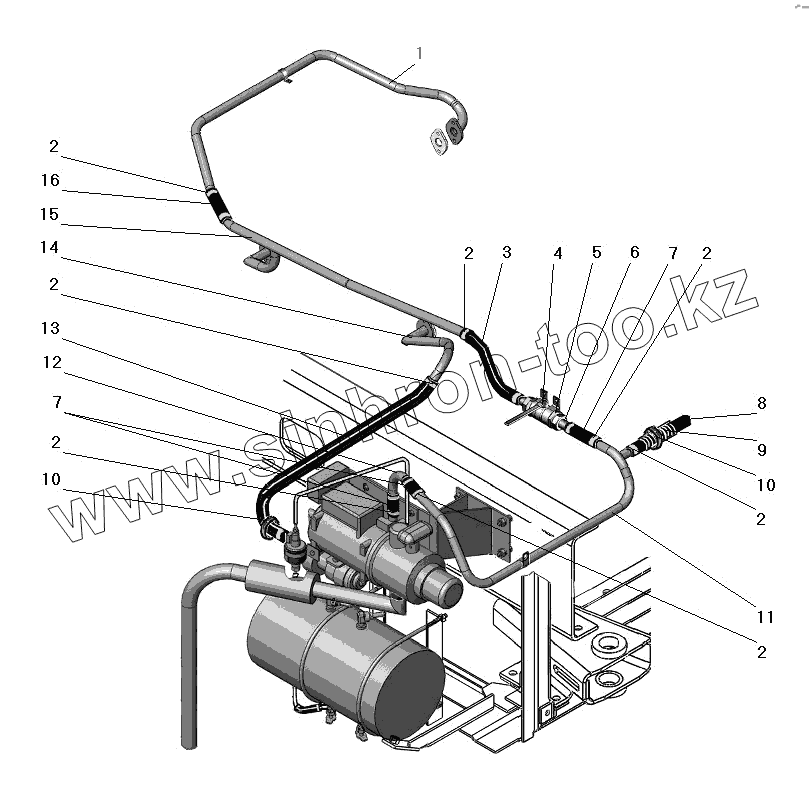 1
2
16
15
14
2
13
12
7
2
10
2
3
4
5
6
7
2
8
9
10
2
11
2
www.sinbron-too.kz