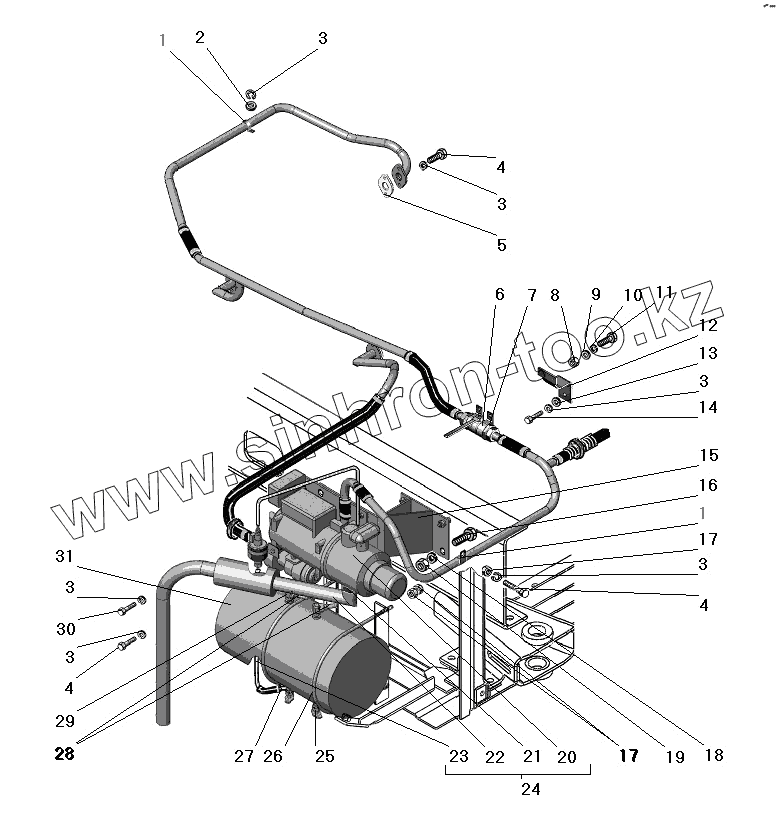 1
2
3
4
3
5
6
7
8
9
10
11
12
13
3
14
15
16
1
17
3
4
31
3
30
3
4
29
28
27
26
25
23
22
21
20
17
19
18
24
www.sinhron-too.kz