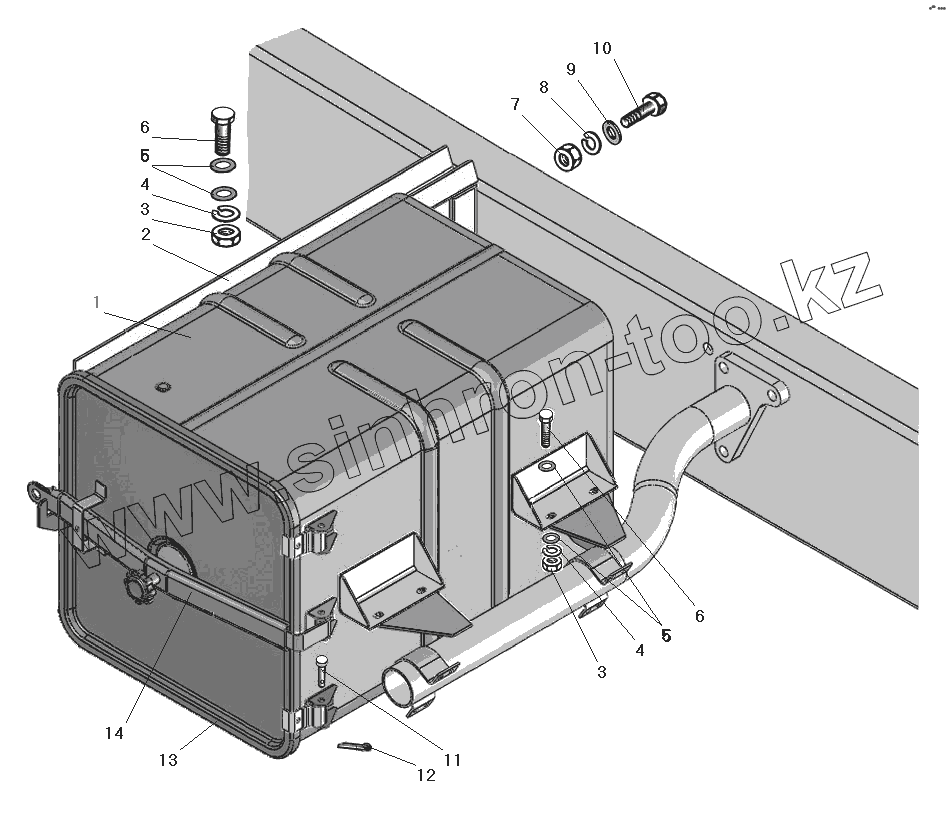 10
9
8
7
6
5
4
3
2
1
www.sinhron-too.kz
6
5
4
3
14
13
11
12