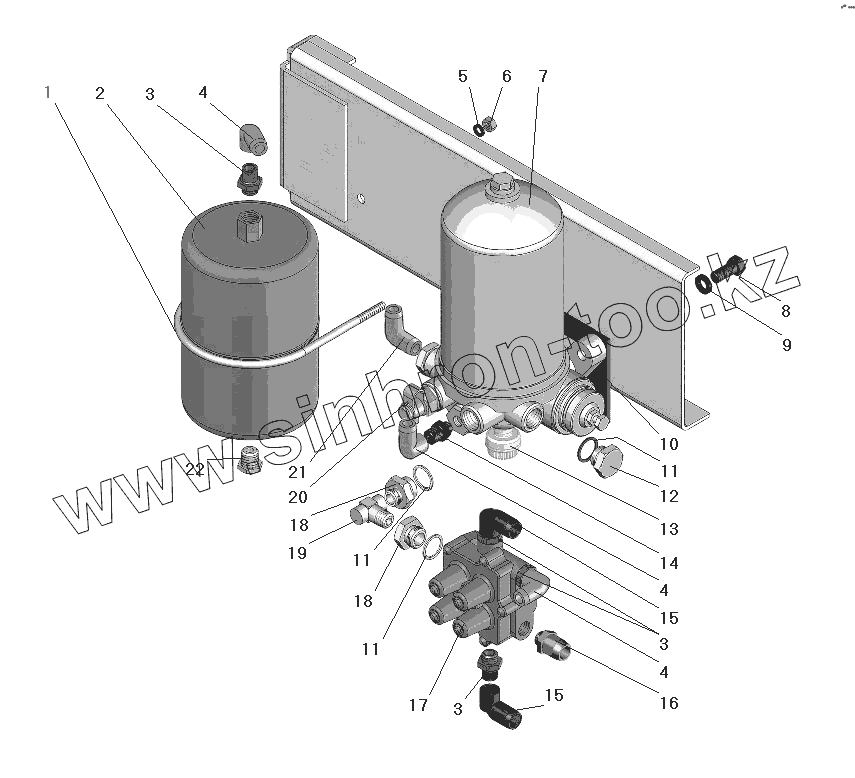 1 2 3 4 5 6 7

8
9
10
11
12
13
14
4
15
3
4
16
15
3
17
11
18
11
19
18
20
21
22

www.sinhon-too.kz