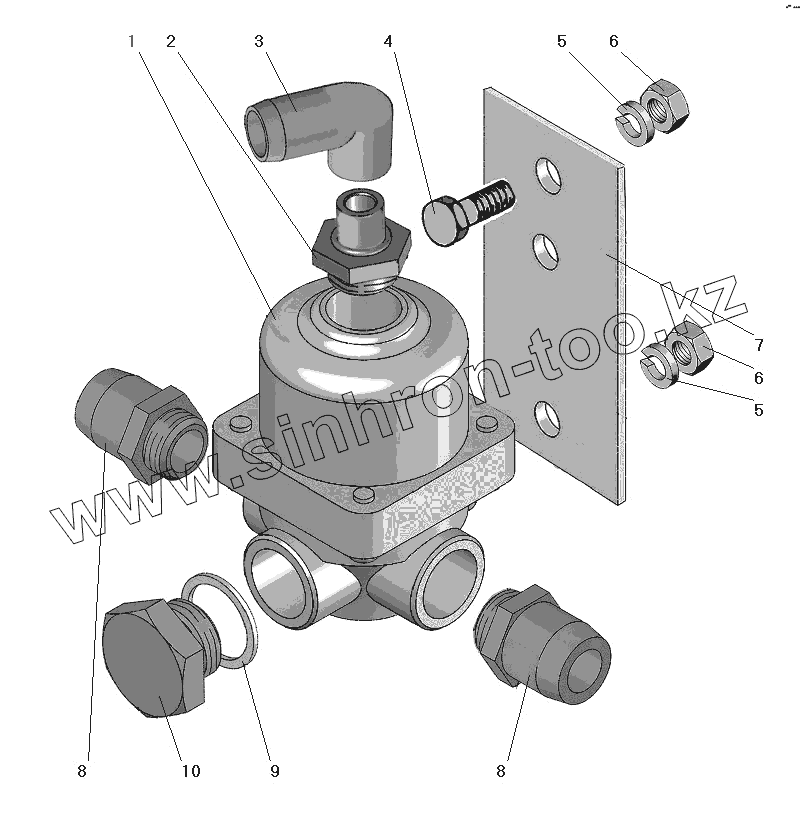 1 2 3 4 5 6

7
6
5

www.sinhron-too.kz

8 10 9 8