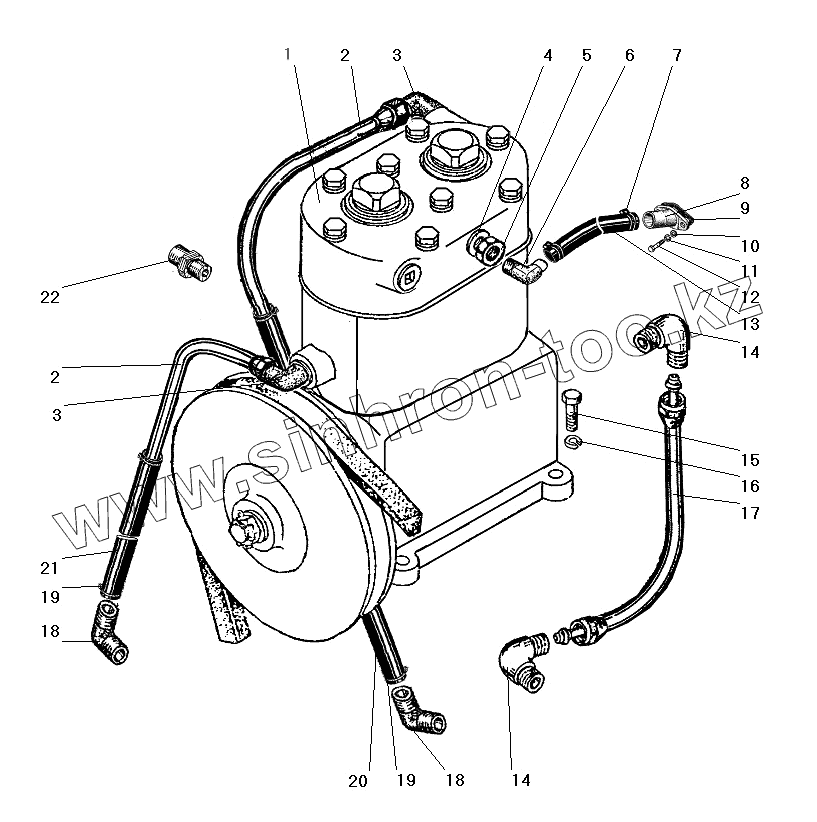 1 2 3 4 5 6 7
8
9
10
11
12
13
14
22
2
3
15
16
17
21
19
18
20 19 18 14
www.sinhron-too.kz