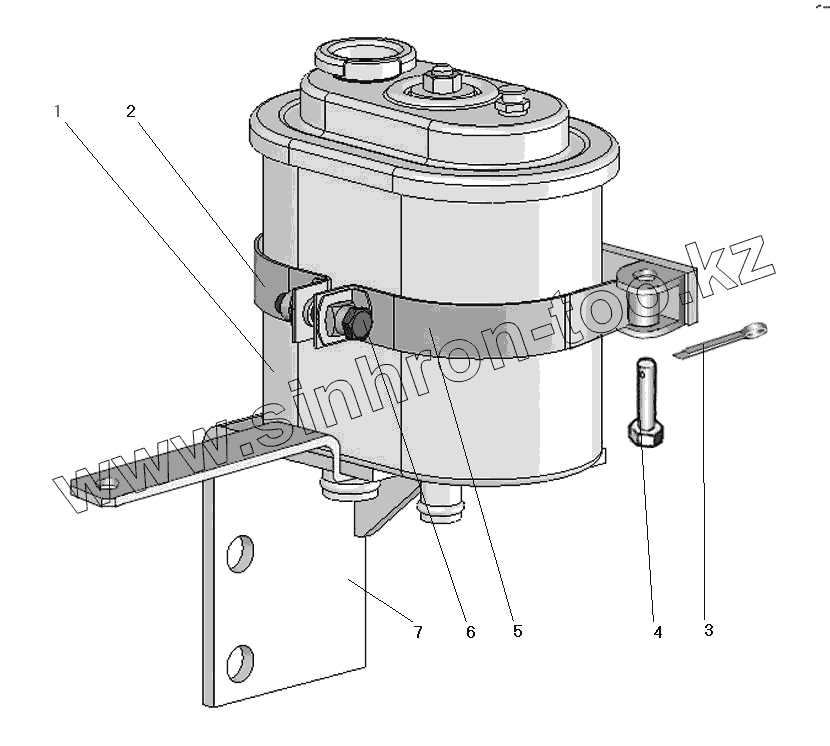 1
2
www.sinhron-too.kz
7
6
5
4
3