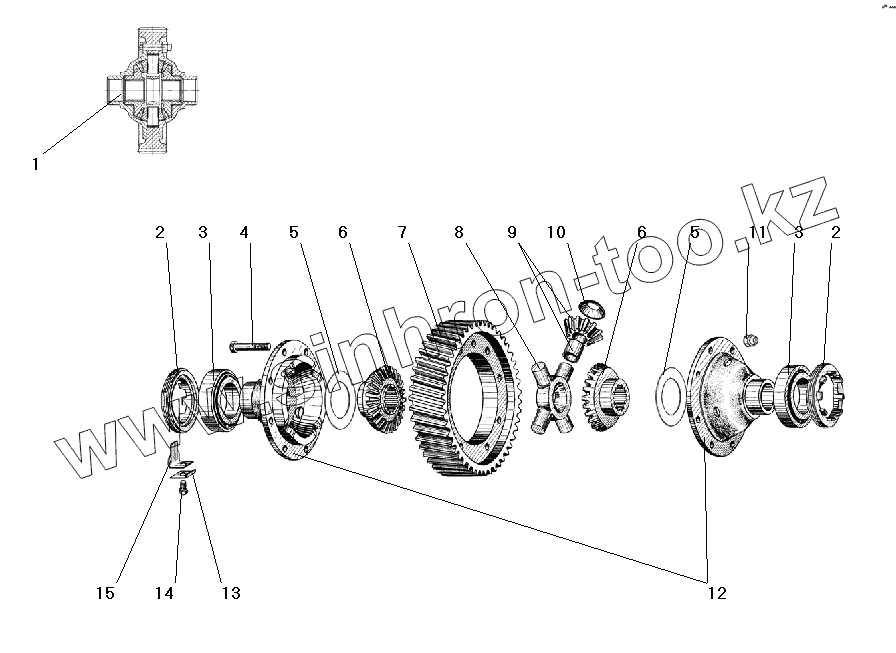 1

2 3 4 5 6 7 8 9 10 6 5 11 3 2

www.sinhron-too.kz

15 14 13 12