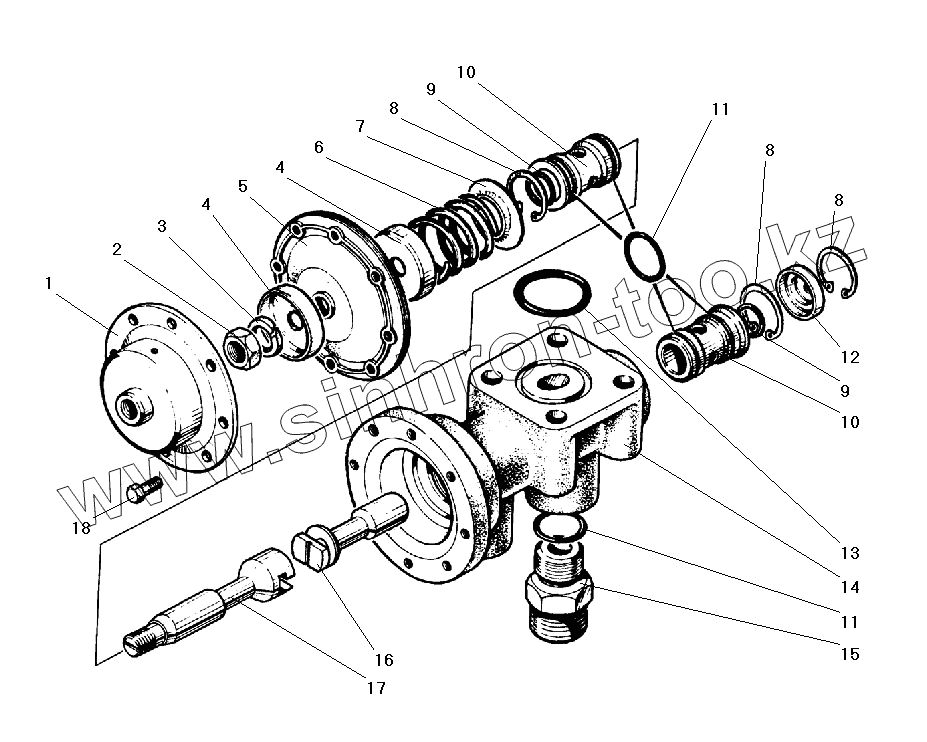 10
9
8
7
6
4
5
4
3
2
1
11
8
8
12
9
10
13
14
11
15
16
17
18
www.sinhron-too.kz