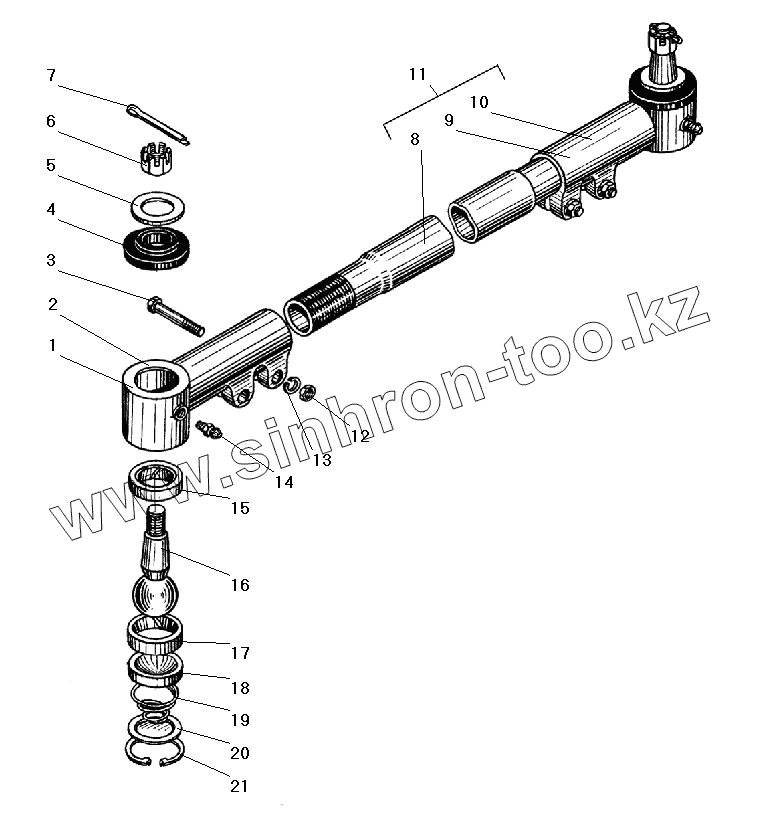 7
6
5
4
3
2
1
11
10
9
8
12
13
14
15
16
17
18
19
20
21
www.sinhron-too.kz