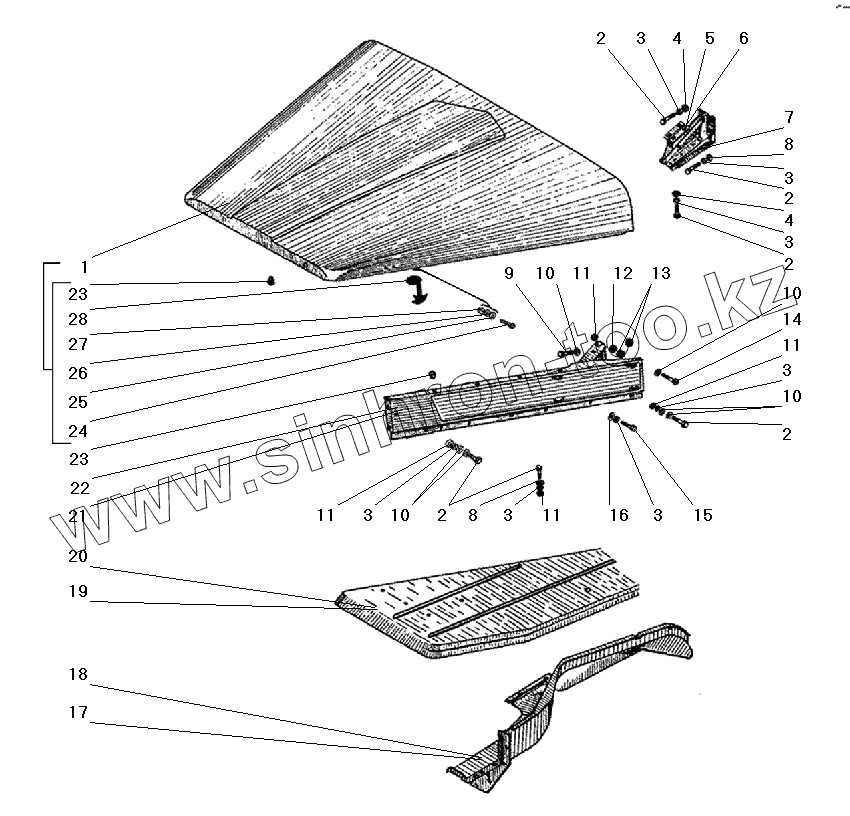 2 3 4 5 6
7
8
3
2
4
3
2
1
23
28
27
26
25
24
23
22
21
9 10 11 12 13
10
14
11
3
10
2
11 3 10 2 8 3 11
16 3 15
20
19
18
17
www.sinkron-too.kz