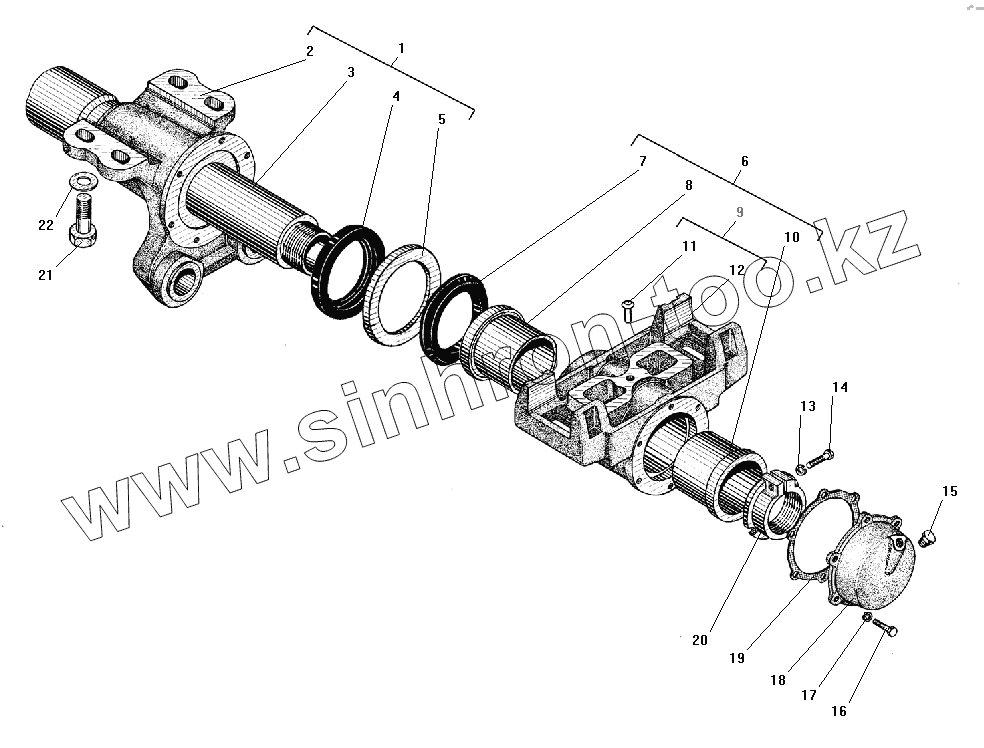 1
2
3
4
5
6
7
8
9
10
11
12
13
14
15
16
17
18
19
20
21
22
www.sinhrontoo.kz