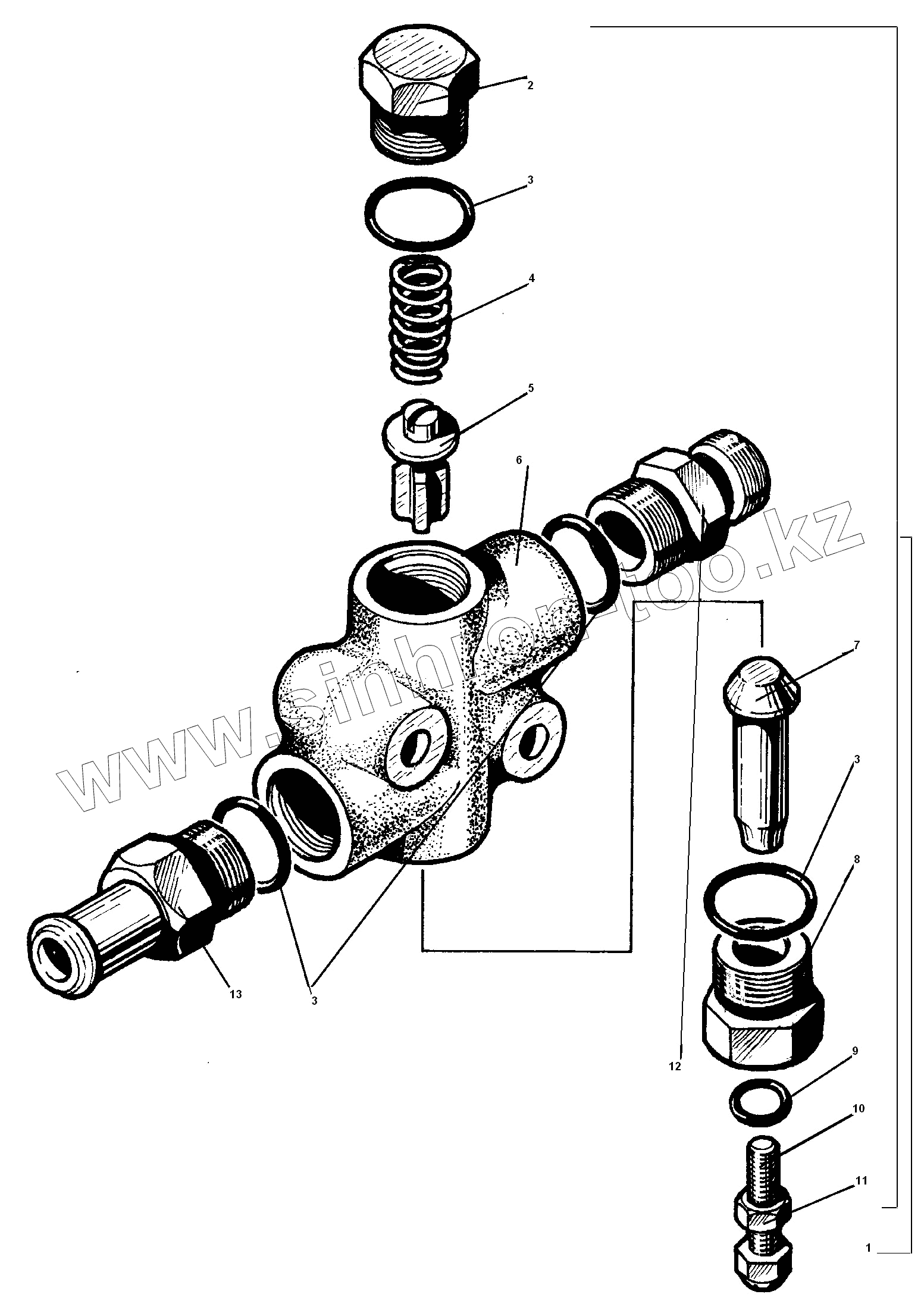 2

3

4

5

6

www.sinhron-too.kz

7

3

8

13

3

12

9

10

11

1