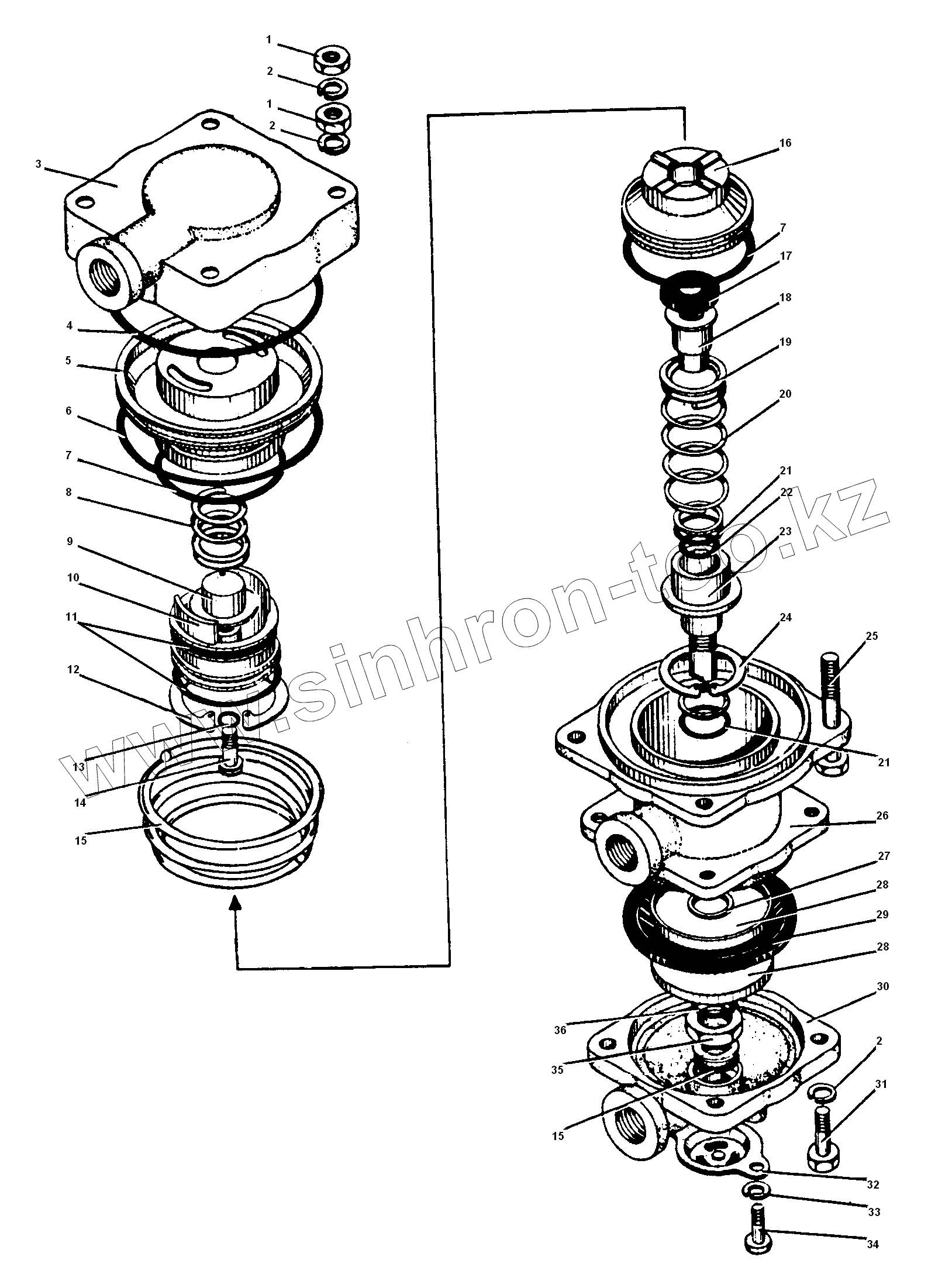 1
2
1
2
3
4
5
6
7
8
9
10
11
12
13
14
15
16
7
17
18
19
20
21
22
23
24
25
21
26
27
28
29
28
30
36
35
15
2
31
32
33
34
www.sinhron-too.kz