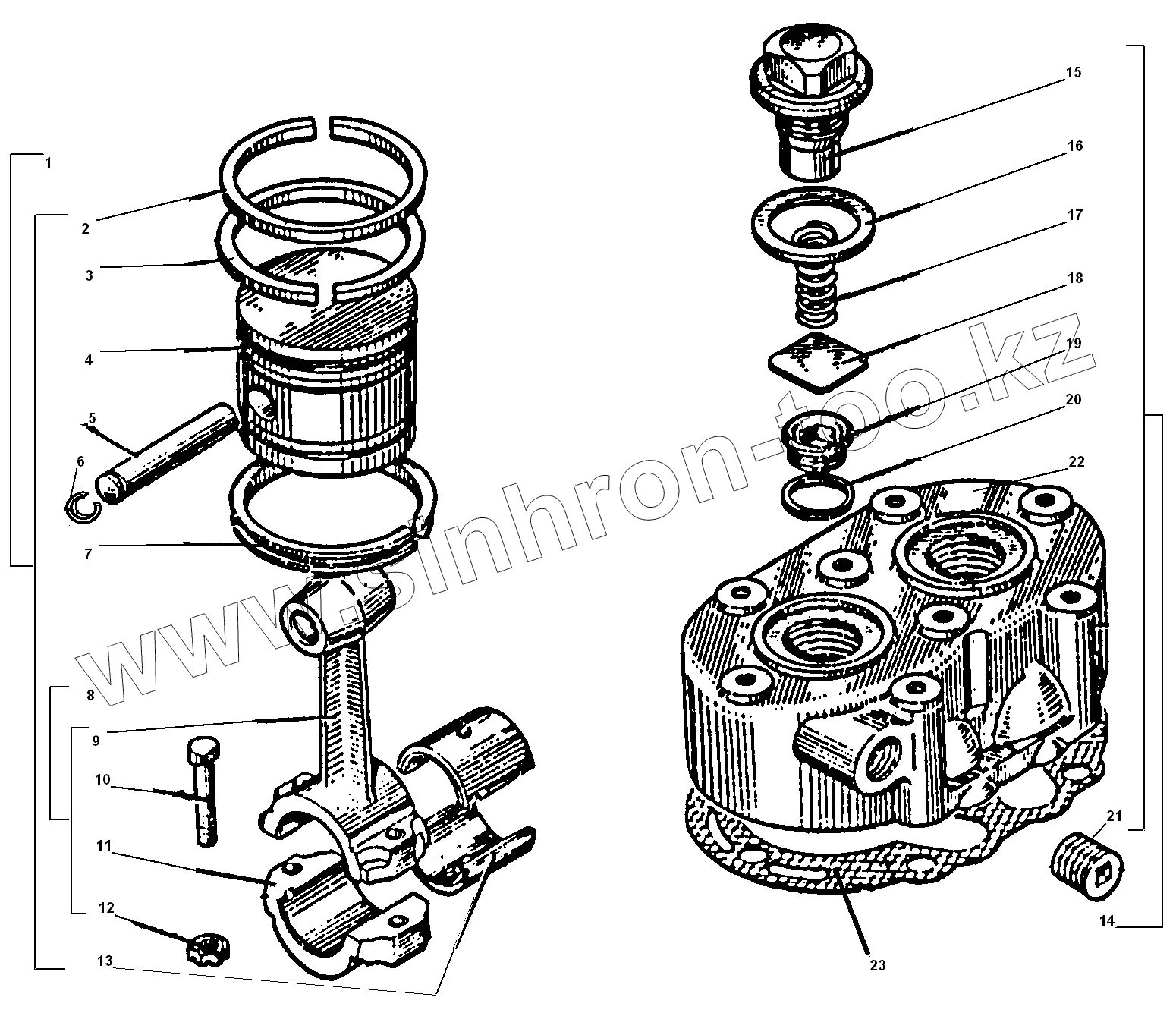 1
2
3
4
5
6
7
8
9
10
11
12
13
15
16
17
18
19
20
22
21
14
23
www.sinhron-too.kz