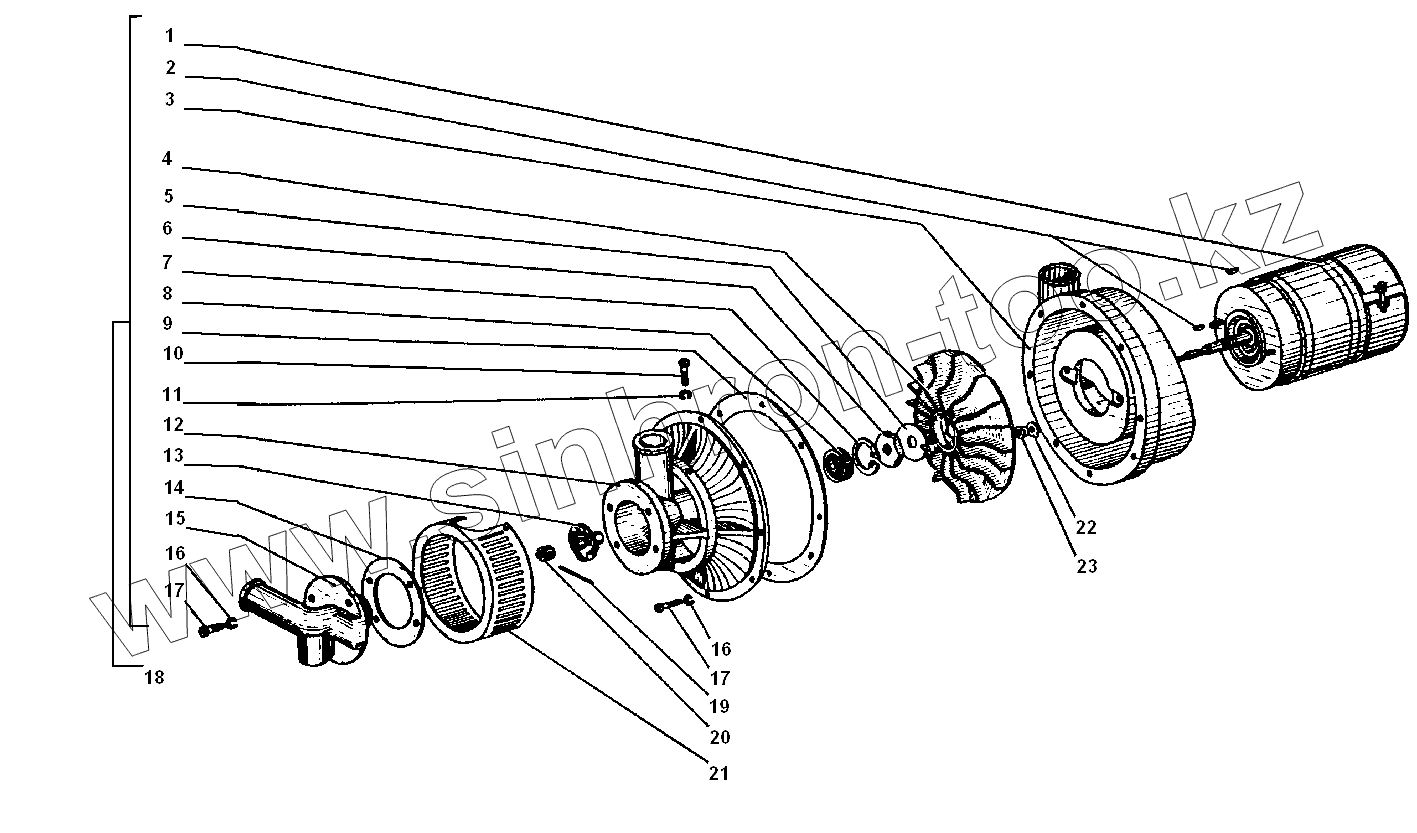 1
2
3
4
5
6
7
8
9
10
11
12
13
14
15
16
17
18
22
23
16
17
19
20
21
www.sinbron-too.kz