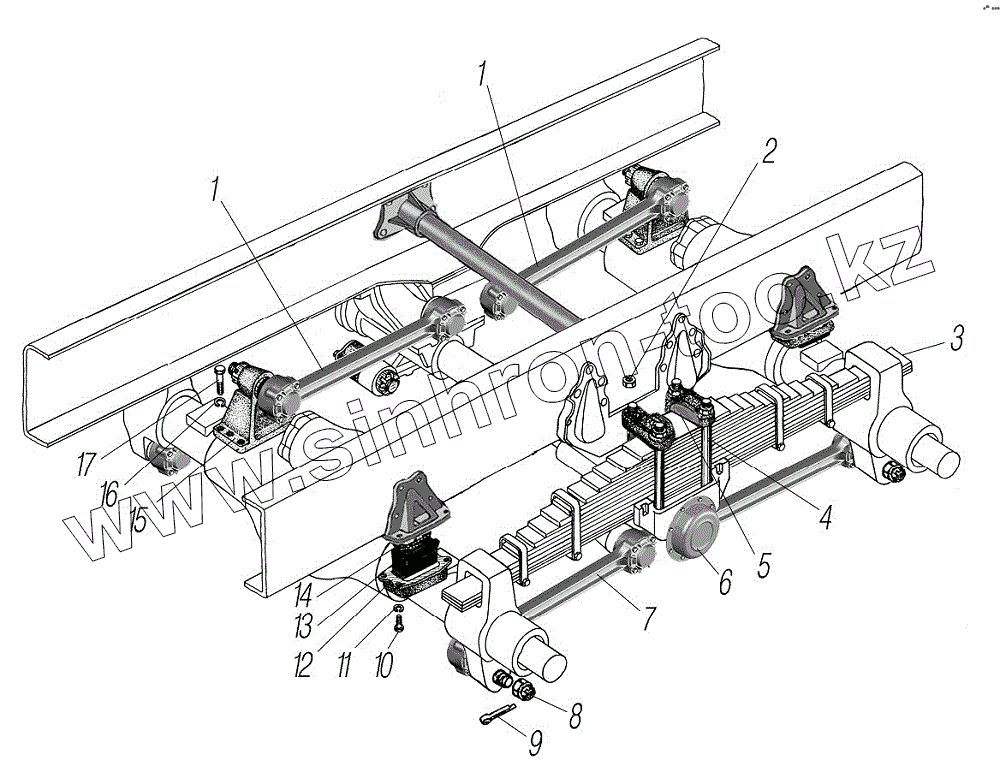 1
1
2
3
4
5
6
7
8
9
10
11
12
13
14
15
16
17
www.sinhron-too.kz