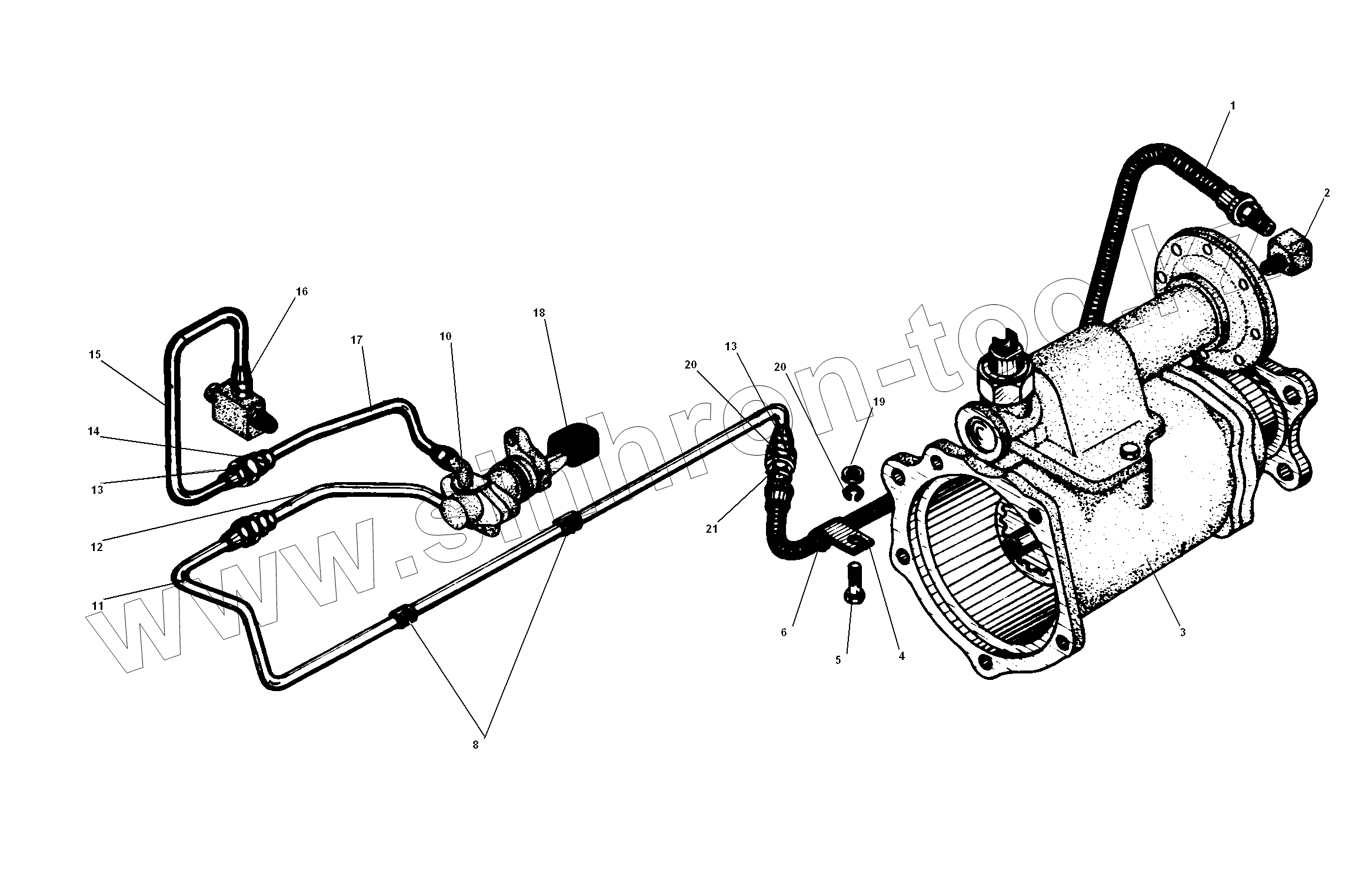 1
2
16
18
17
10
15
20
13
20
19
14
13
12
21
11
6
5
4
3
8
www.sinhron-tool.kz