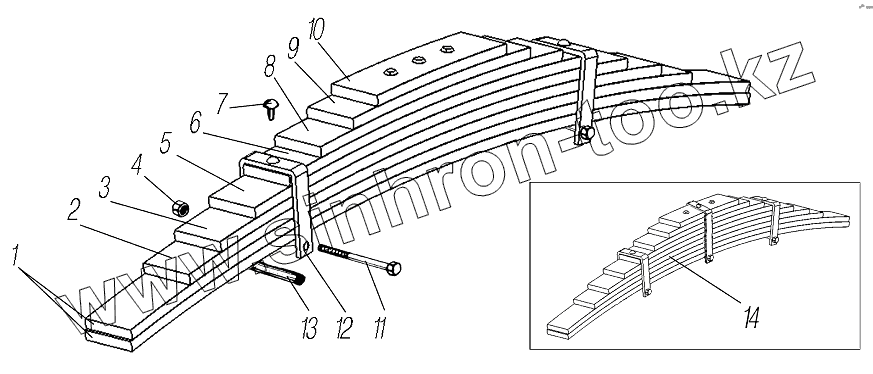 10
9
8
7
6
5
4
3
2
1
13
12
11
14
www.sinhron-too.kz