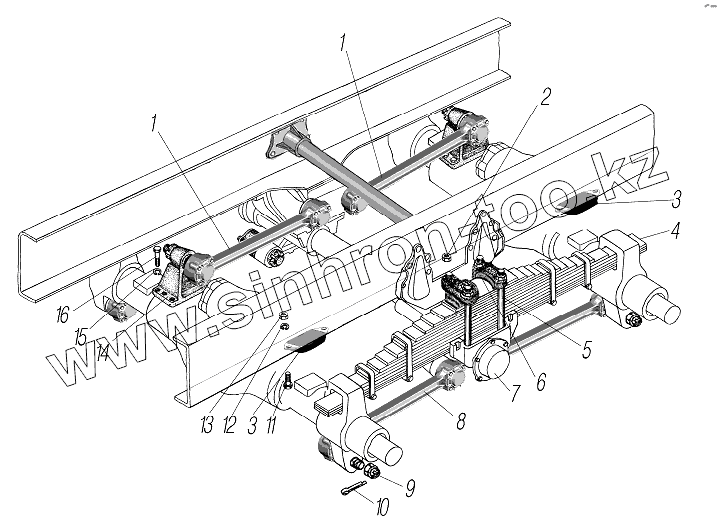 1
1
2
3
4
5
6
7
8
9
10
11
3
12
13
14
15
16
www.sinhron-too.kz