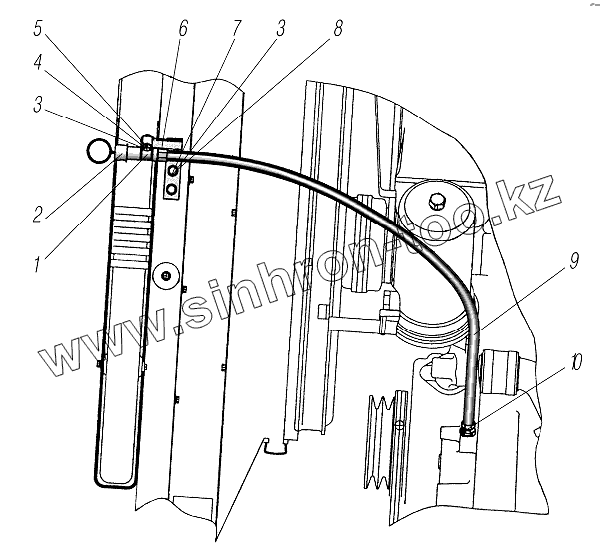 5
4
3
6
7
3
8
2
1
9
10
www.sinhron-too.kz