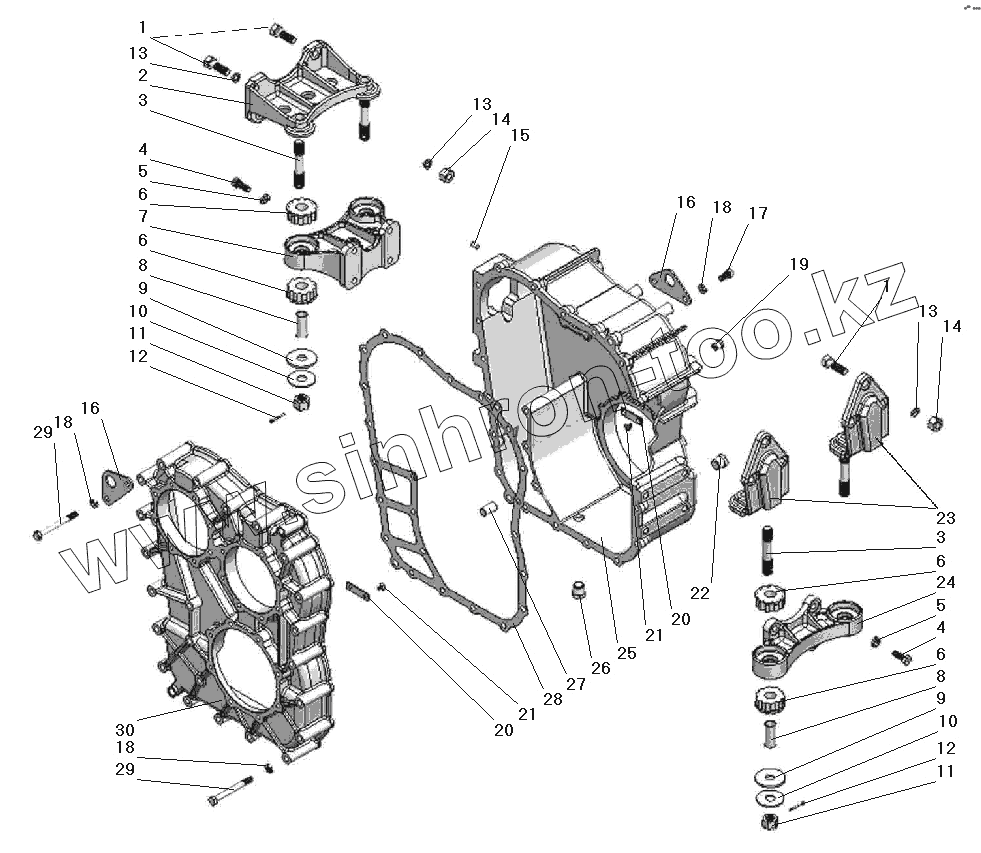 1
13
2
3
4
5
6
7
6
8
9
10
11
12
13
14
15
16
18
17
19
1
13
14
29
18
16
23
3
6
24
5
4
6
8
9
10
12
11
22
20
21
25
26
27
28
21
20
30
18
29
www.sinhron-too.kz