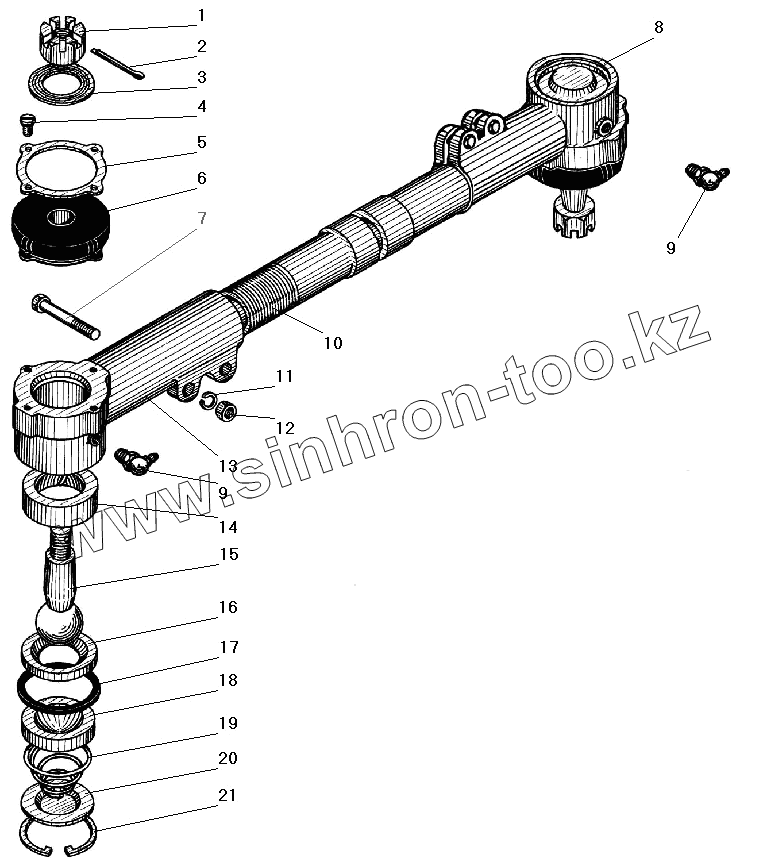 1
2
3
4
5
6
7
8
9
10
11
12
13
9
14
15
16
17
18
19
20
21
www.sinhron-too.kz