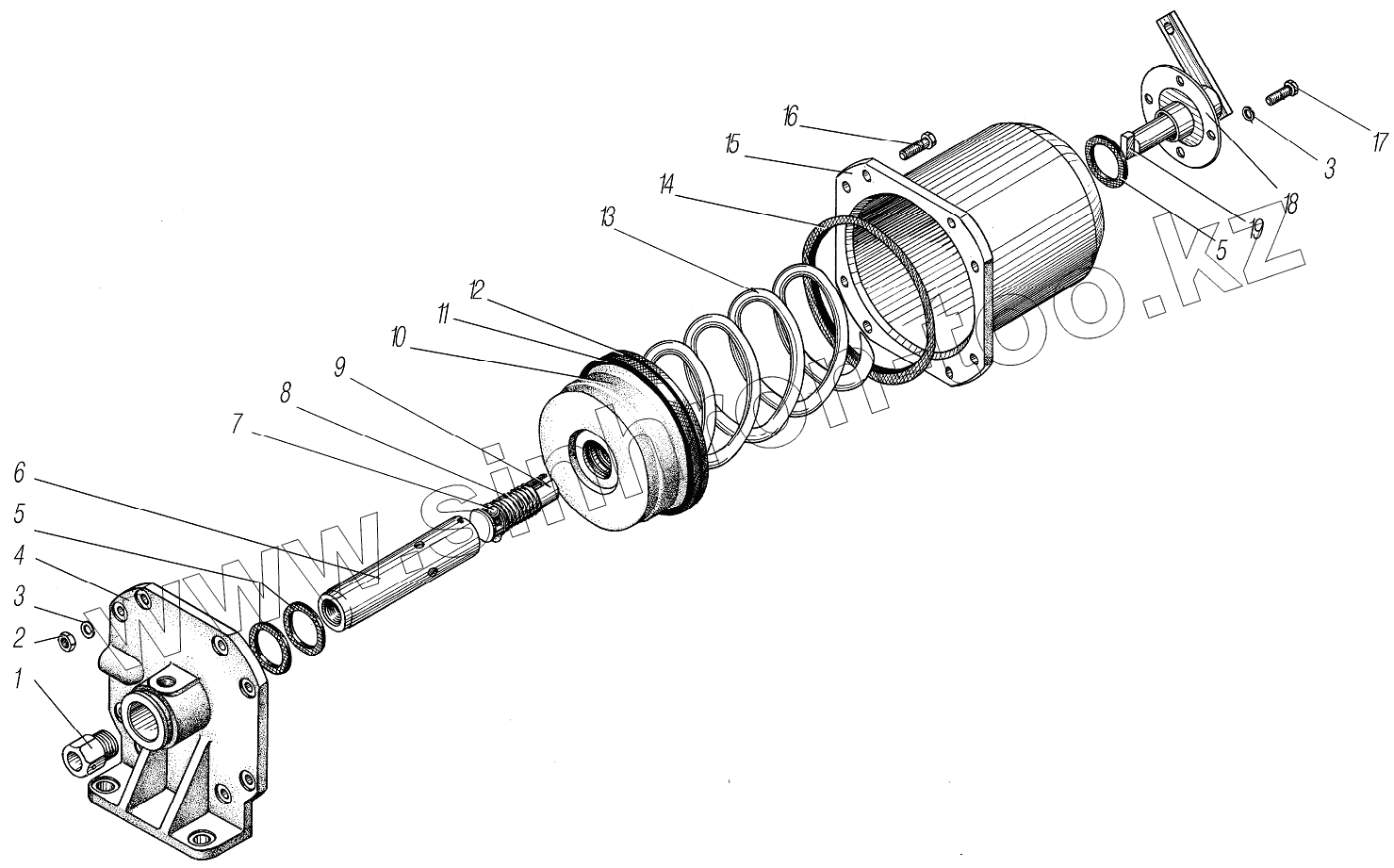 16
15
14
13
12
11
10
9
8
7
6
5
4
3
2
1
17
3
18
19
5
www.simcom.too.kz